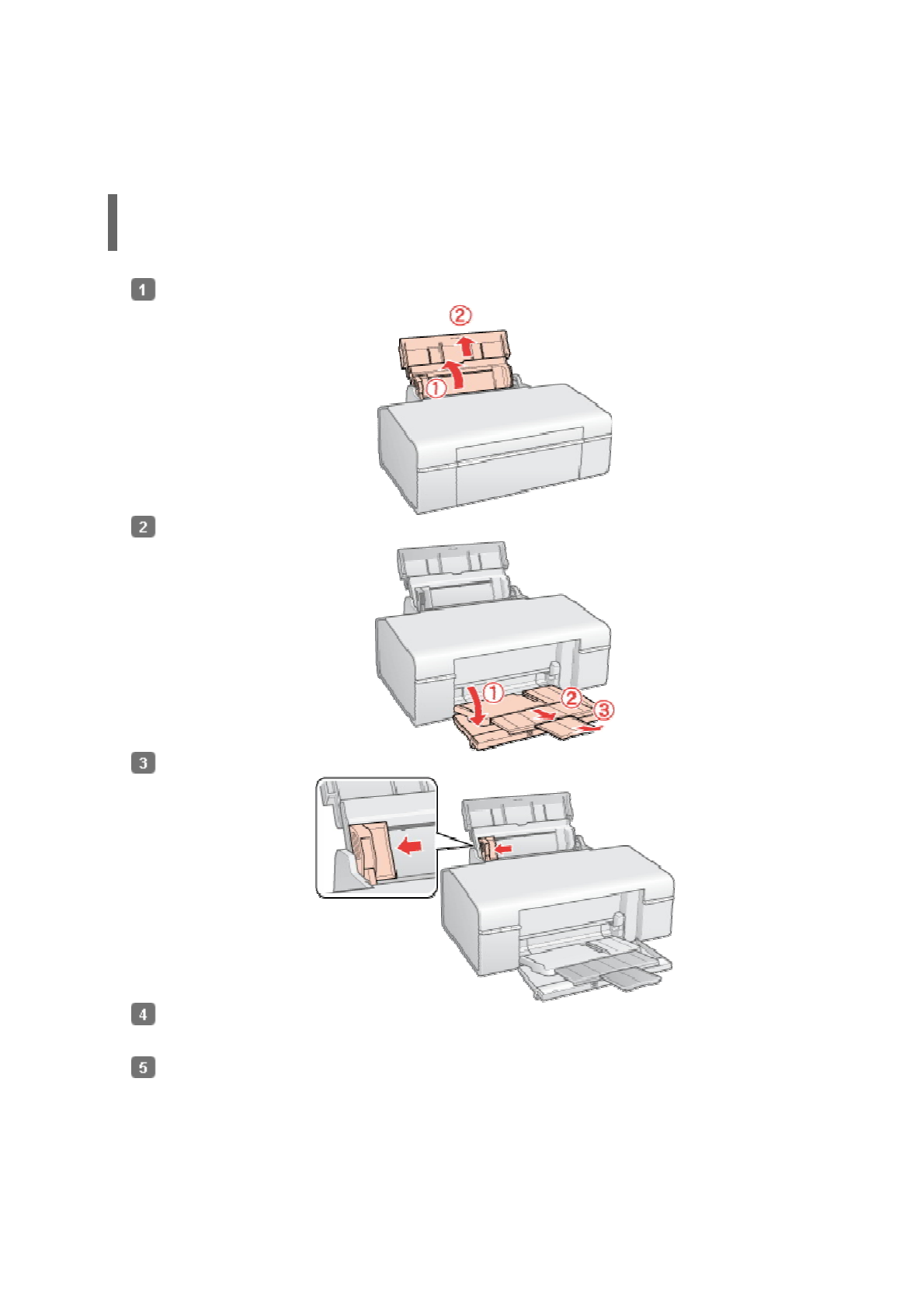 1

②

①

2

①

②

③

3

4

5