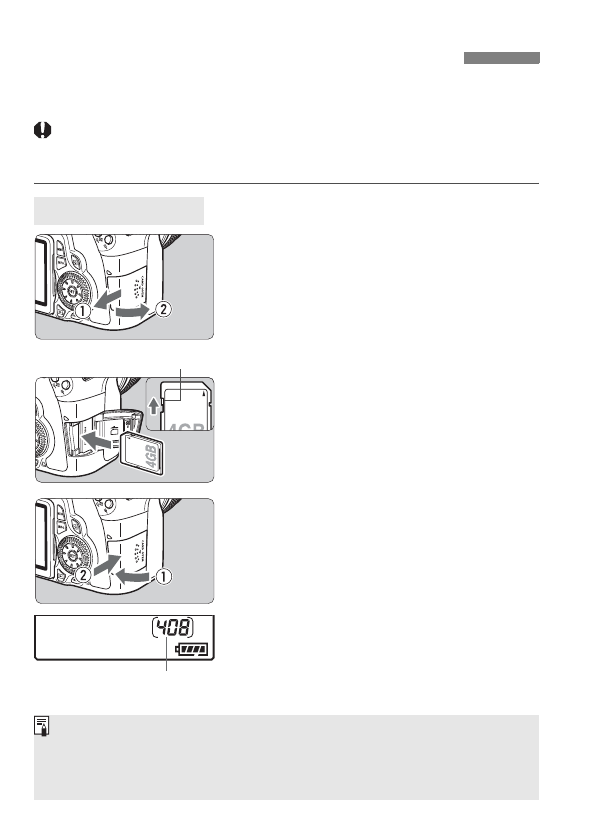 1
2
4GB
4GB
2
1
408