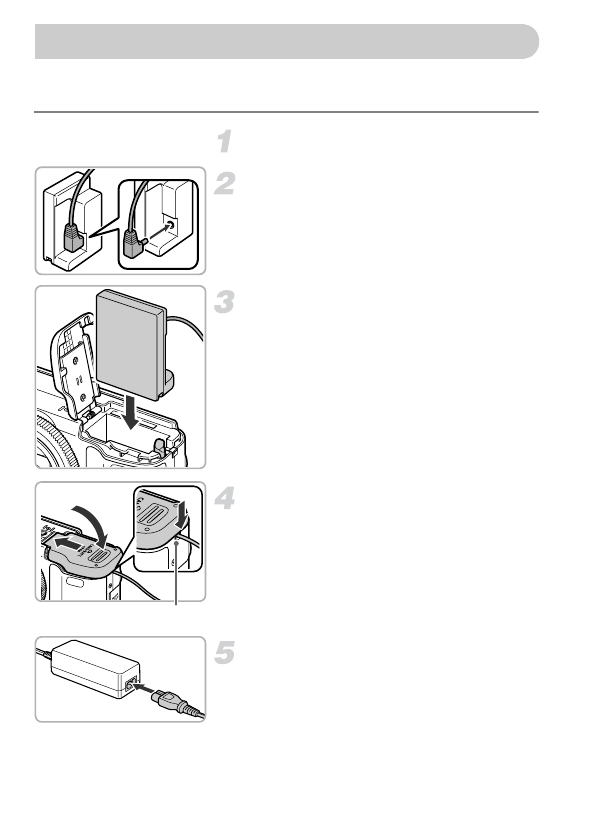 1

2

3

4

5