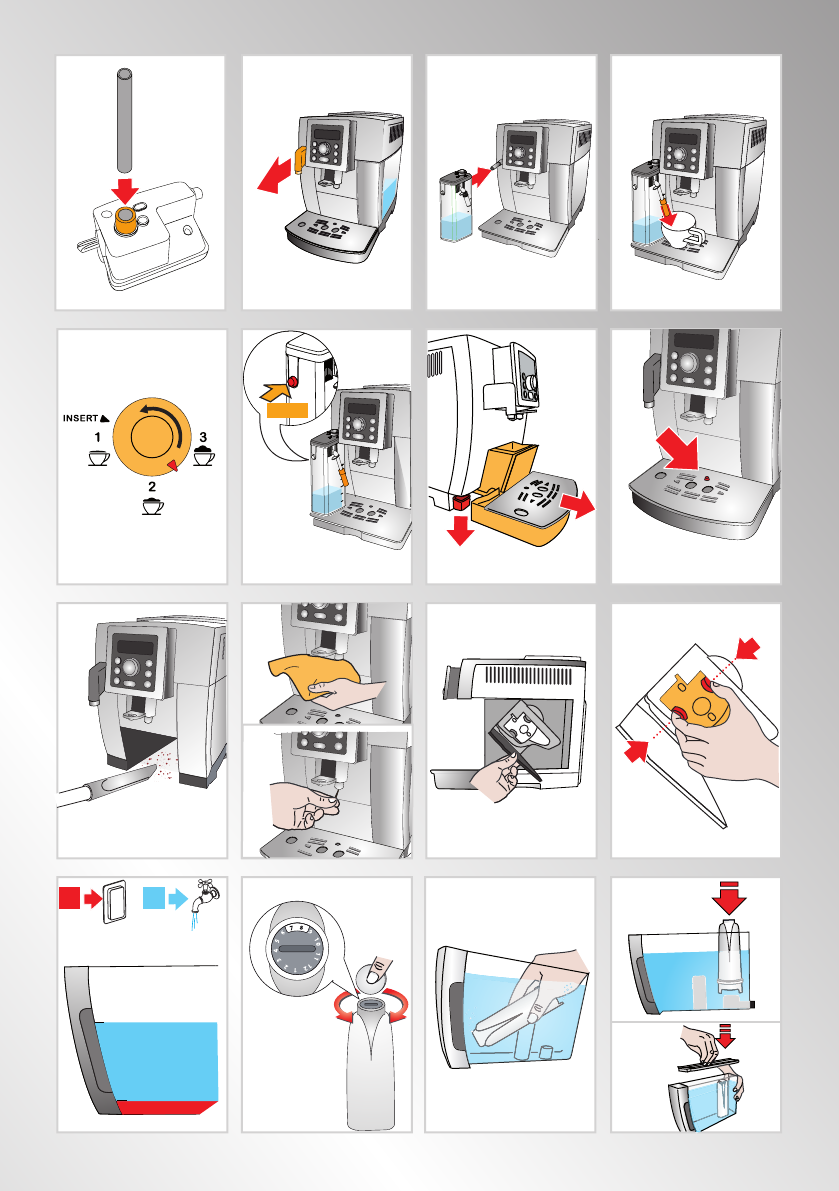 INSERT
1
2
3