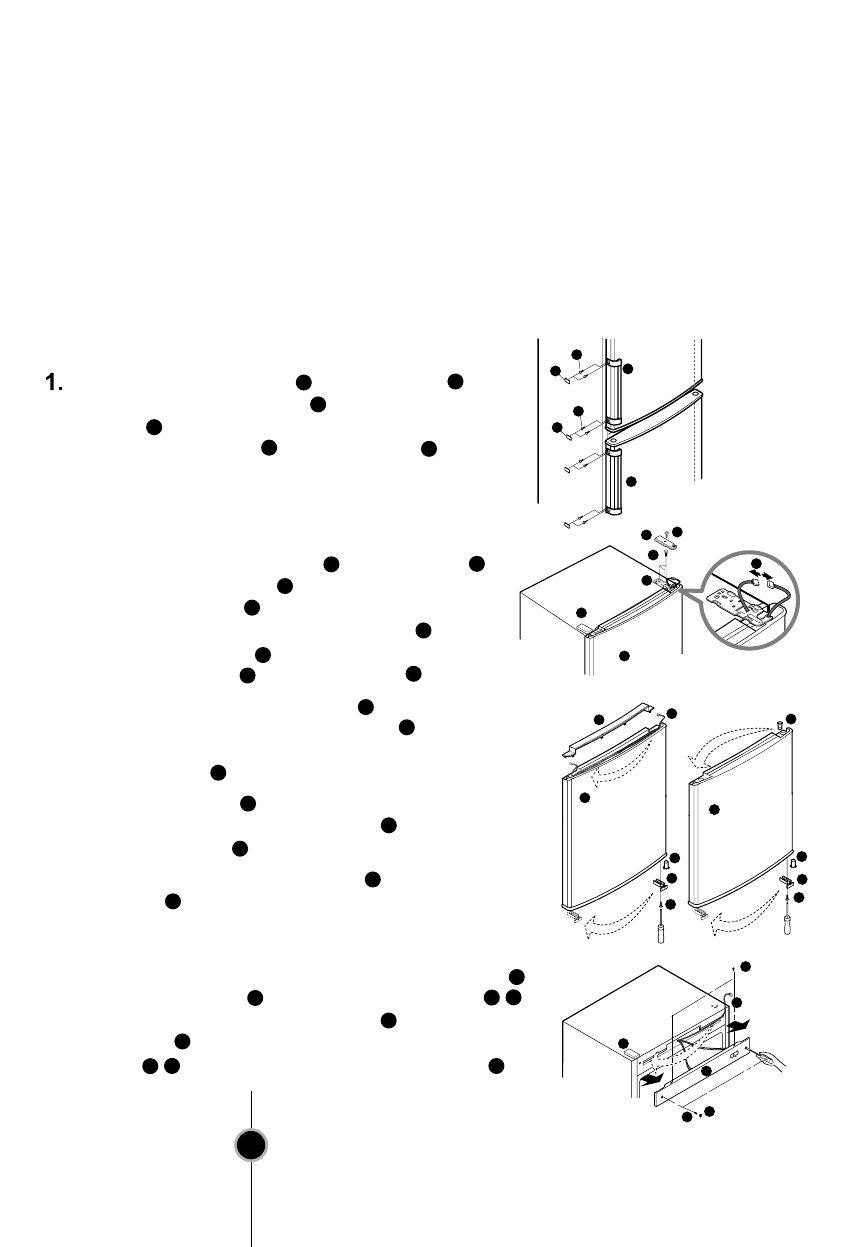 1.