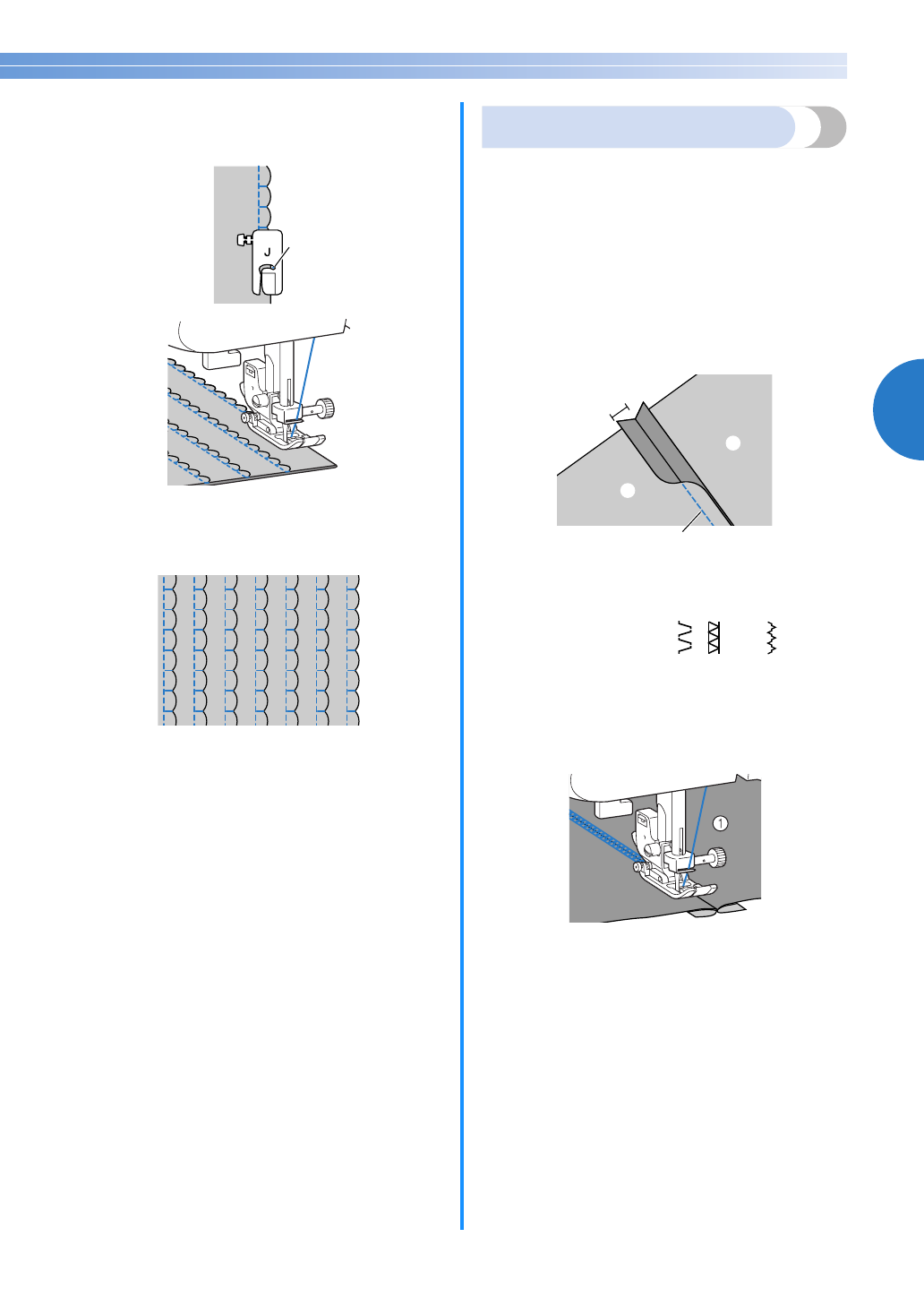 J

①