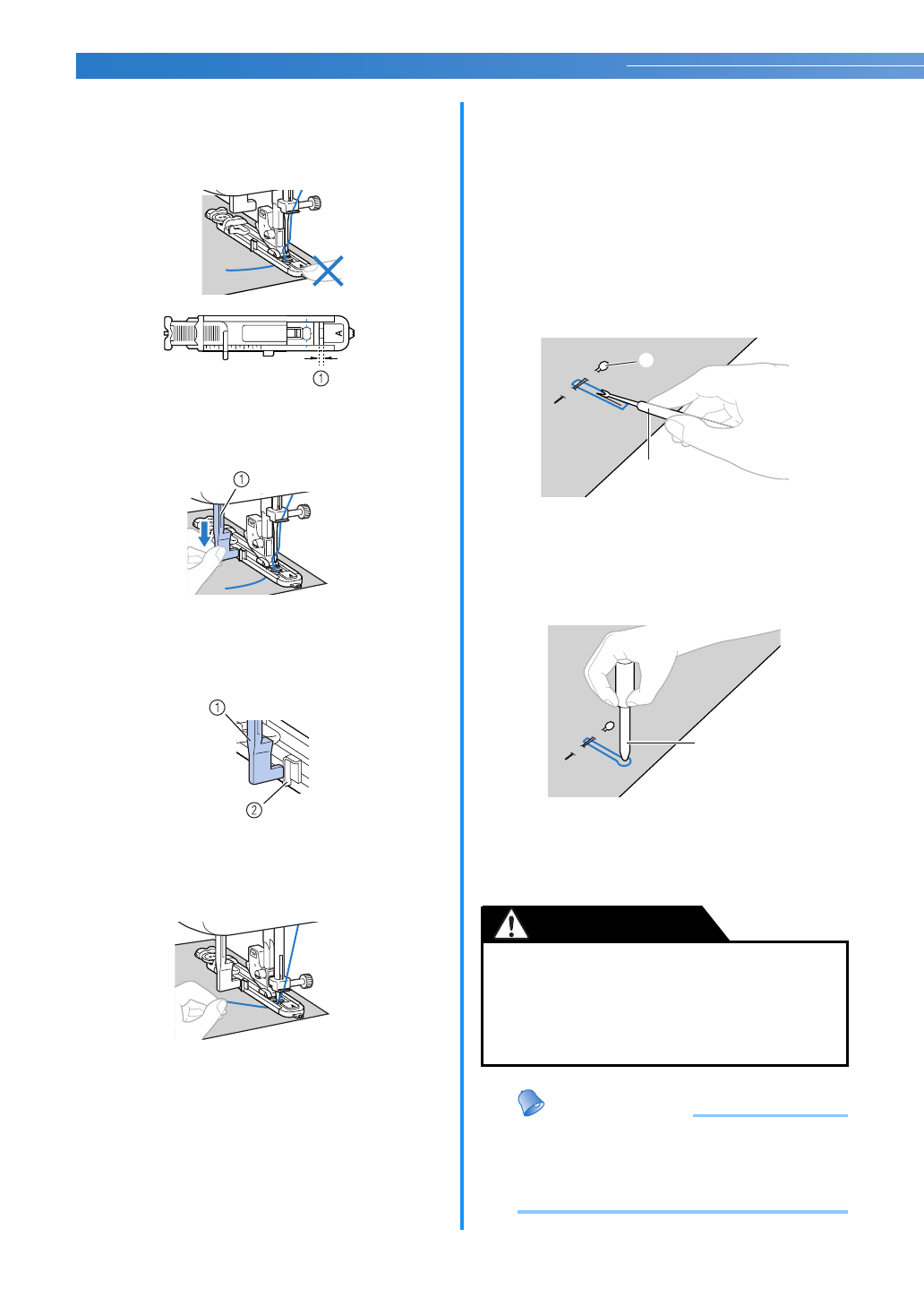 ①

①

①

②