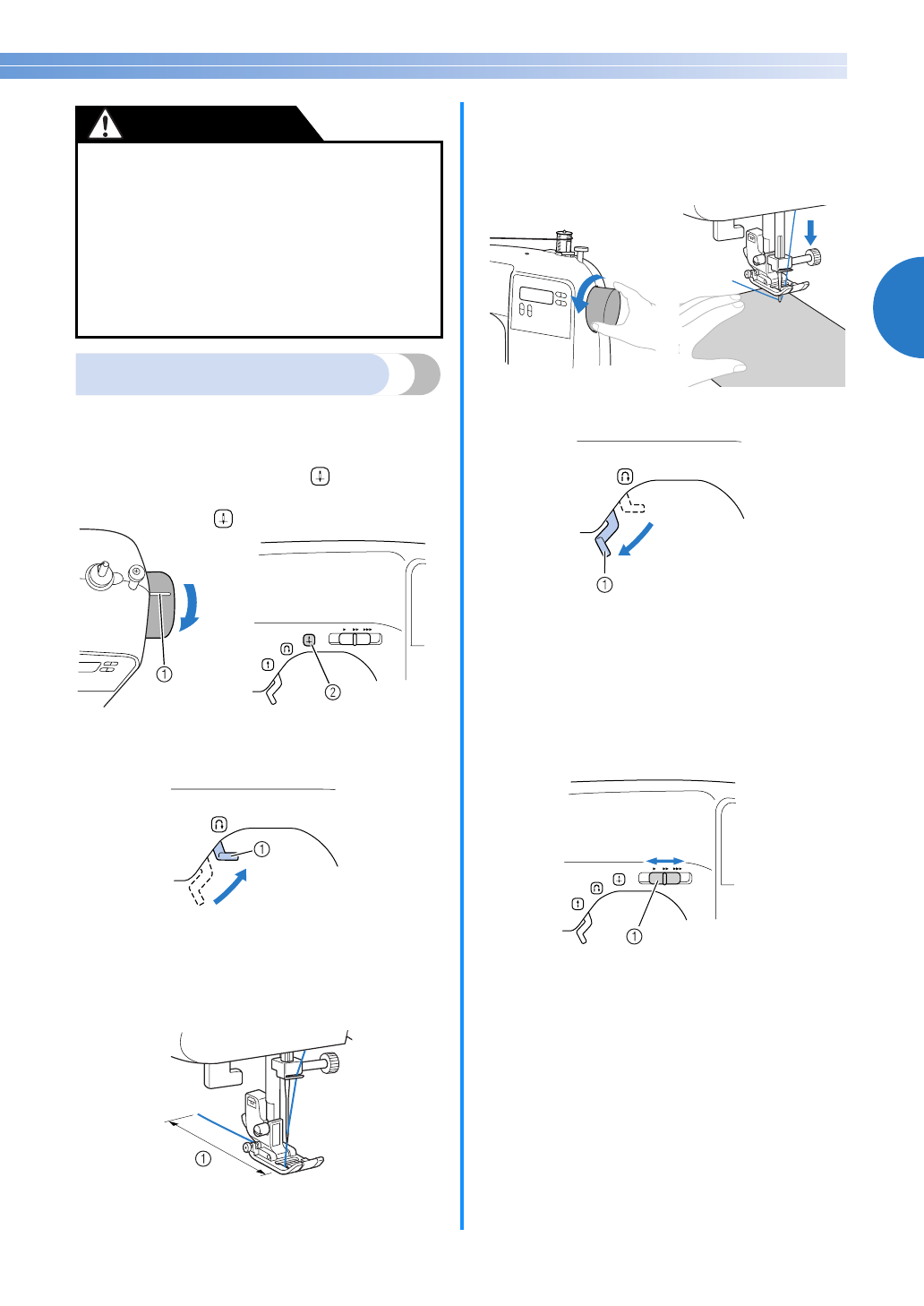 ①

②

①

①

①

①