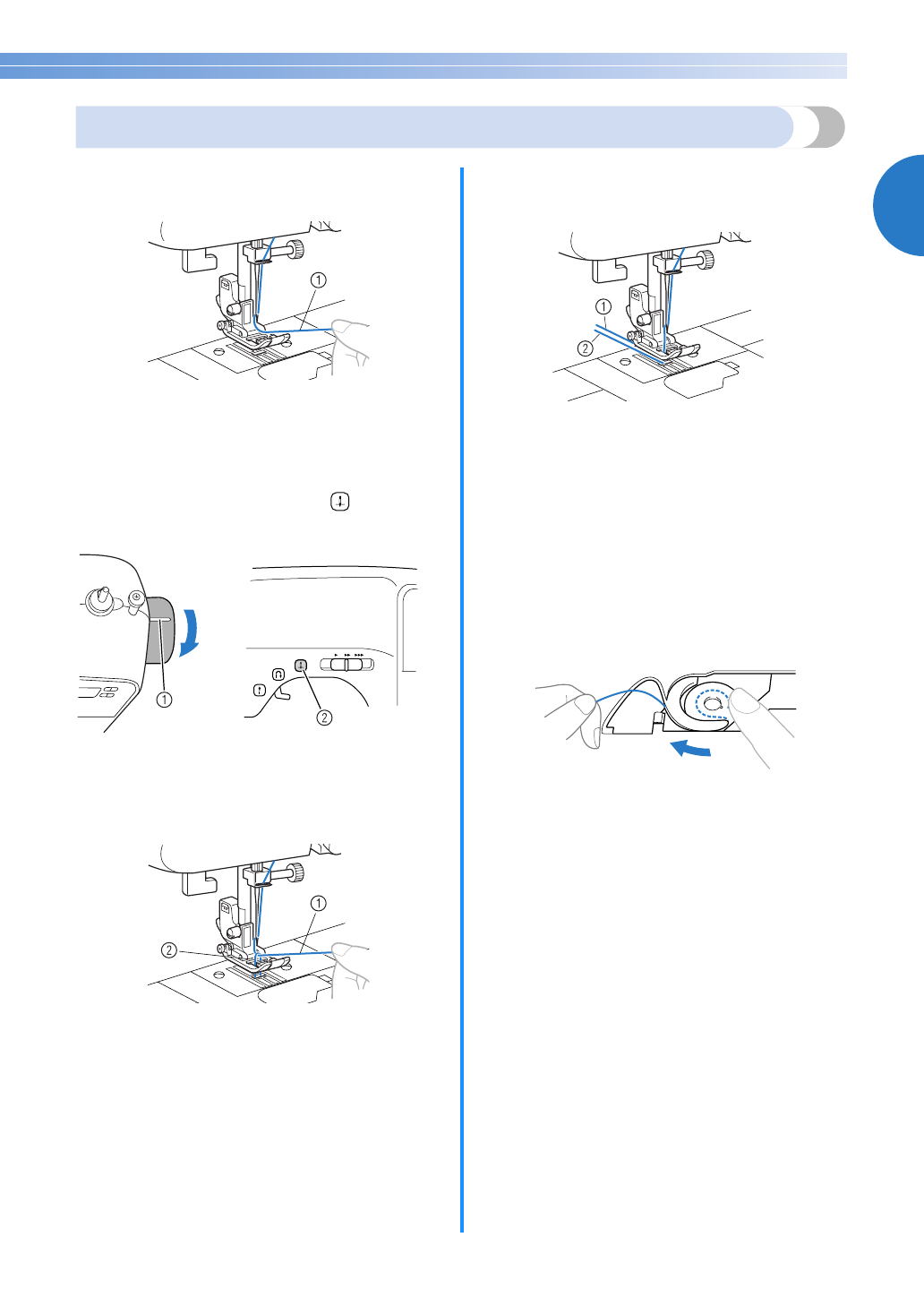 ①

①
②

①
②

①
②