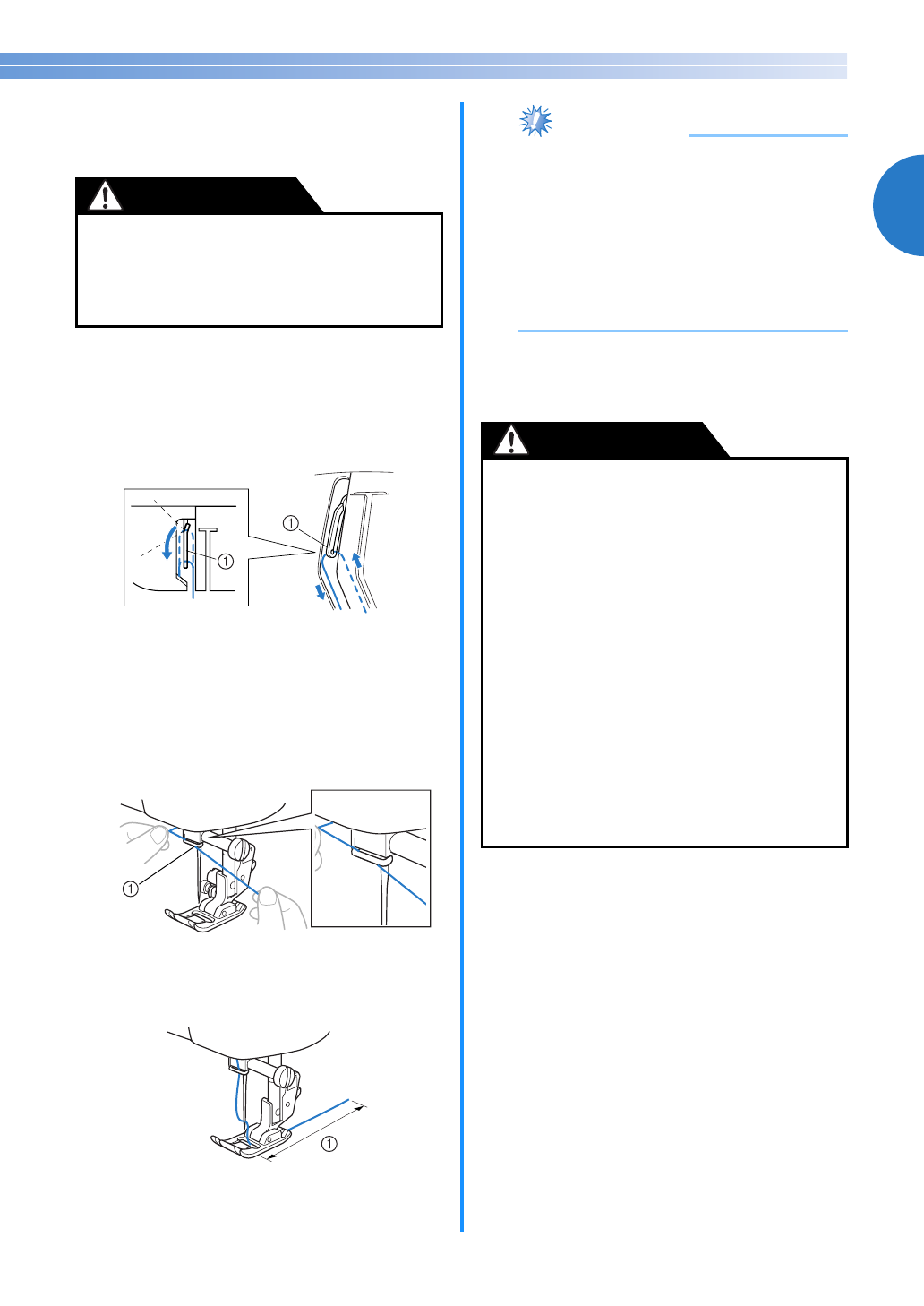 ①

①

①

①