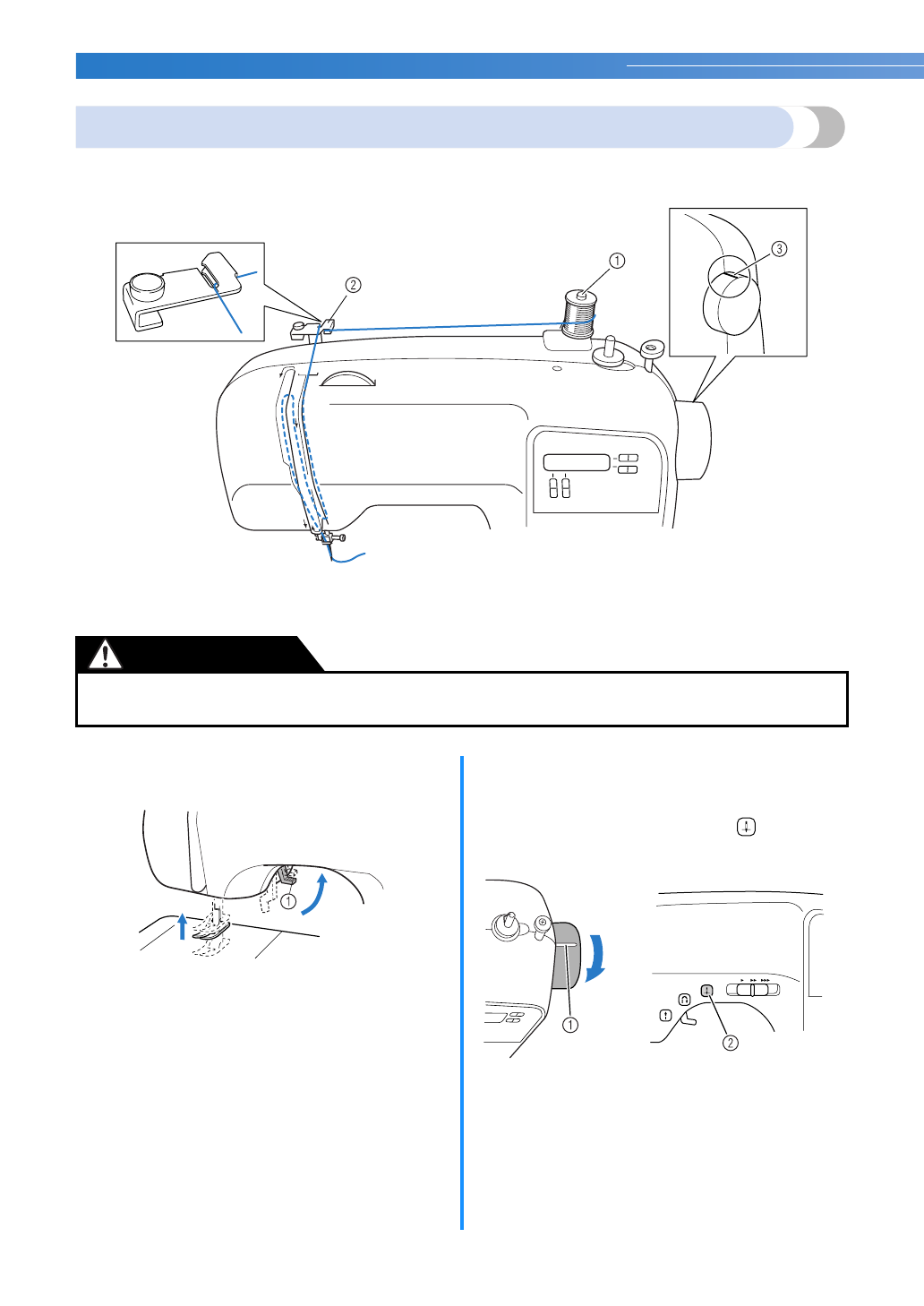 ①

②

③

①

①

②