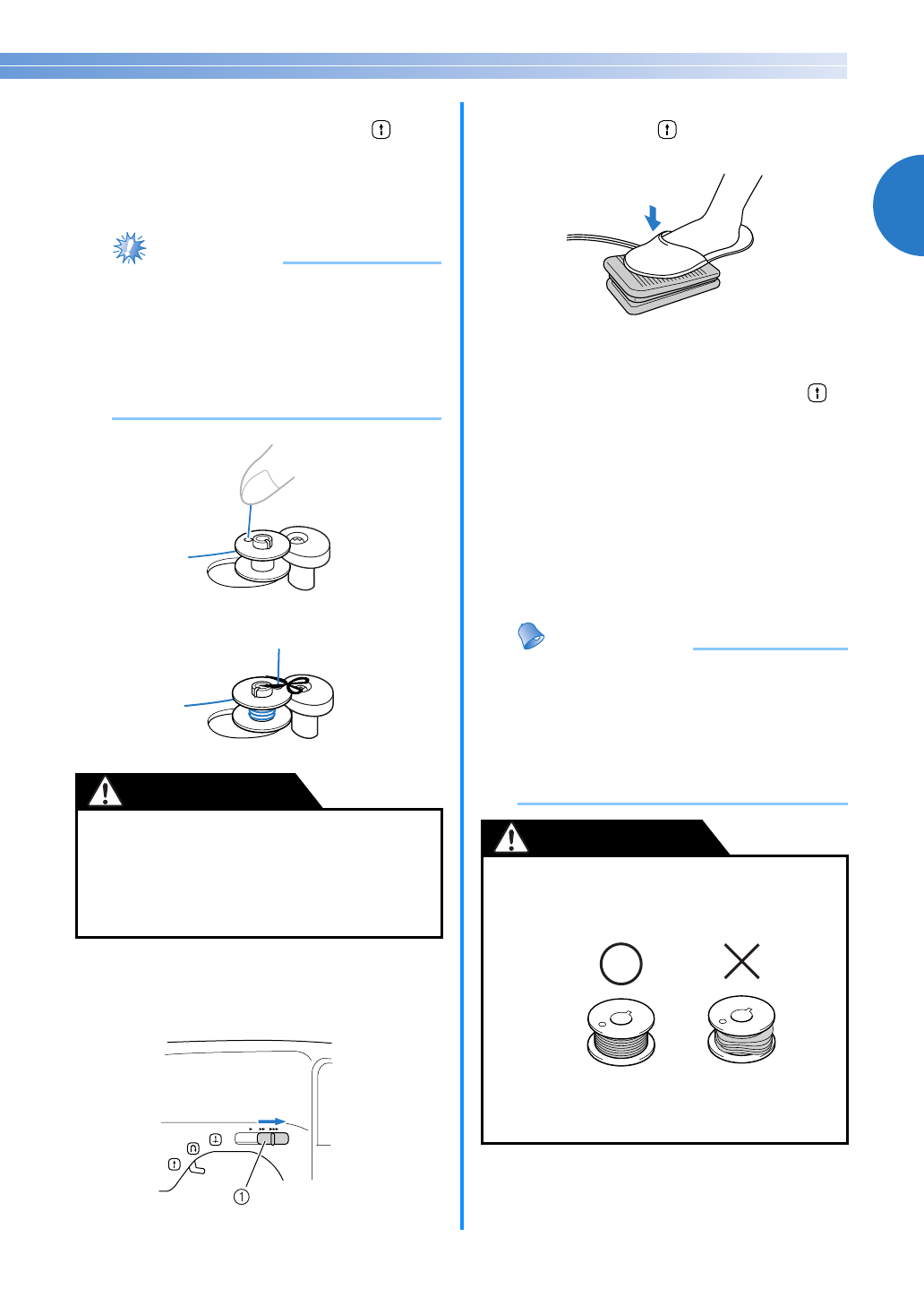 ①