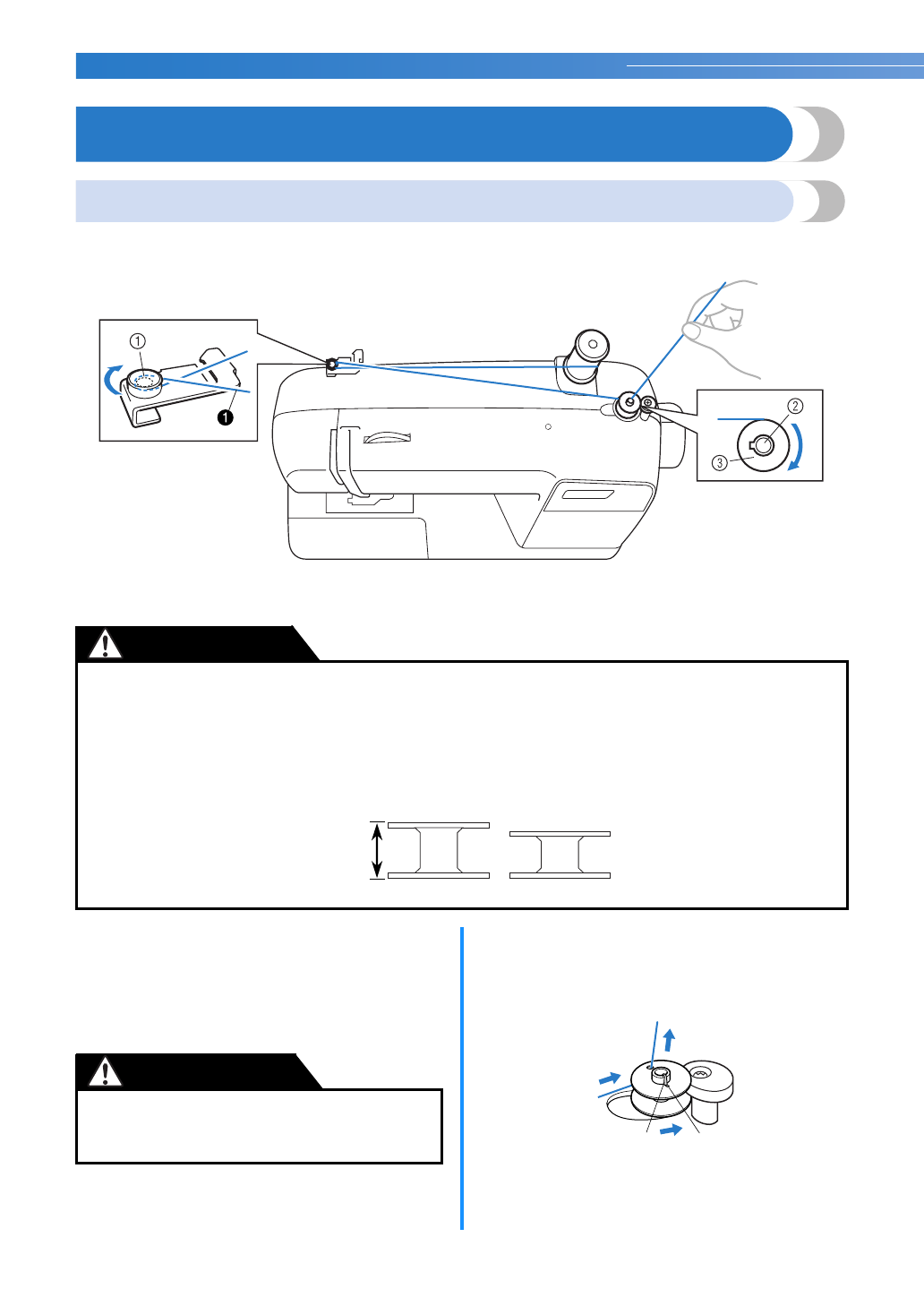 ①

❶

②

③