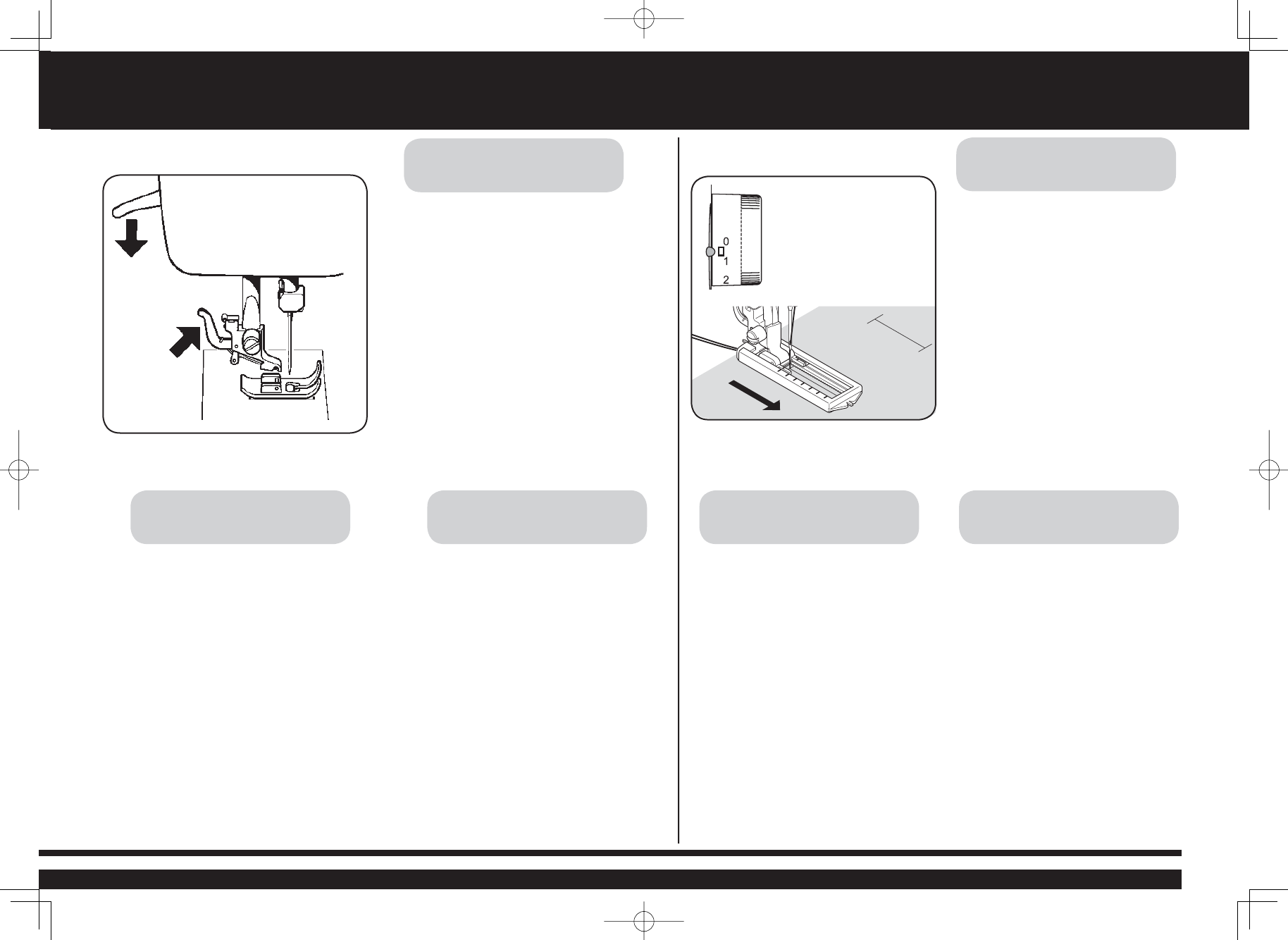 0
1
2