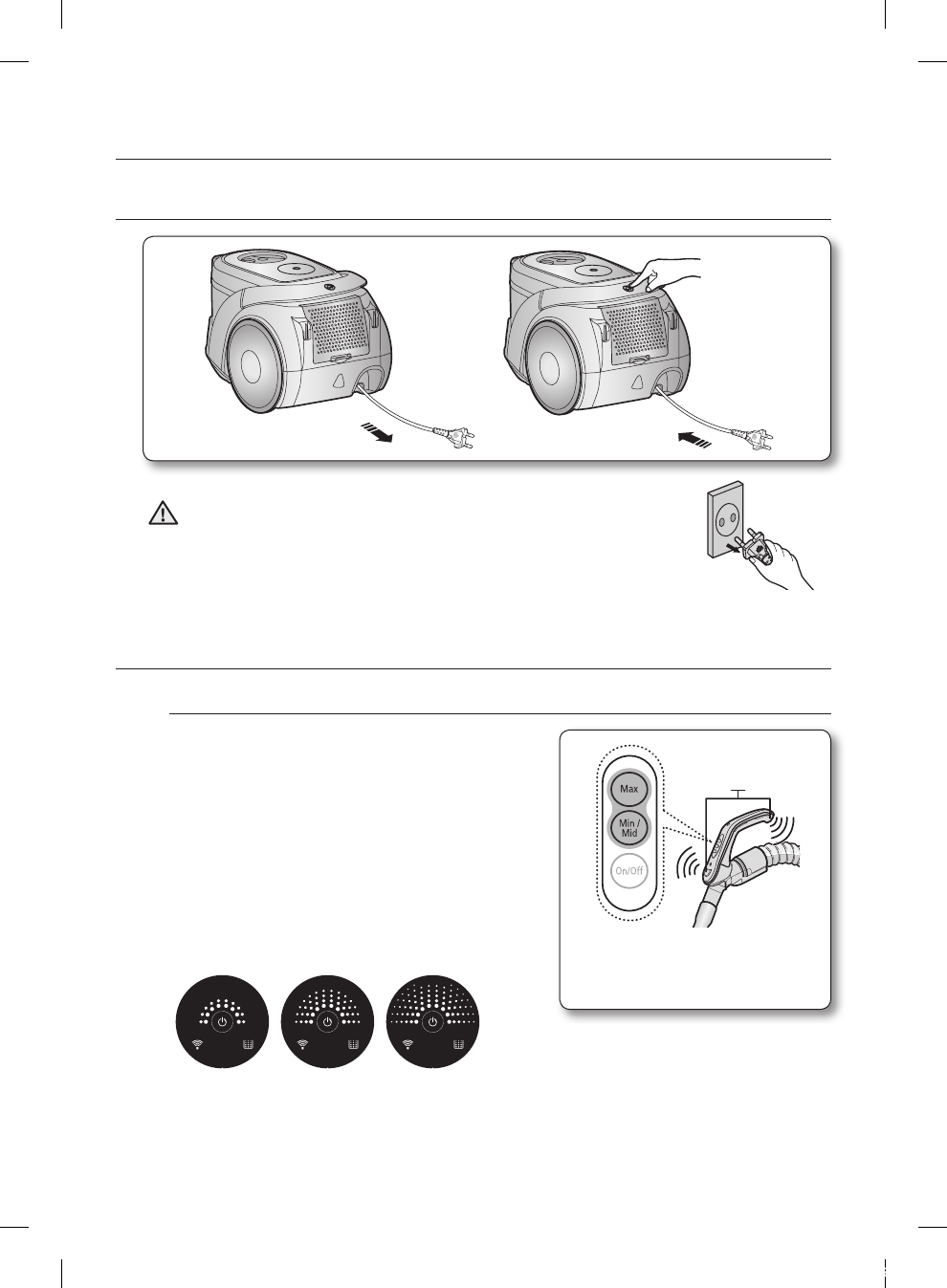 Max

Min / Mid

On/Off