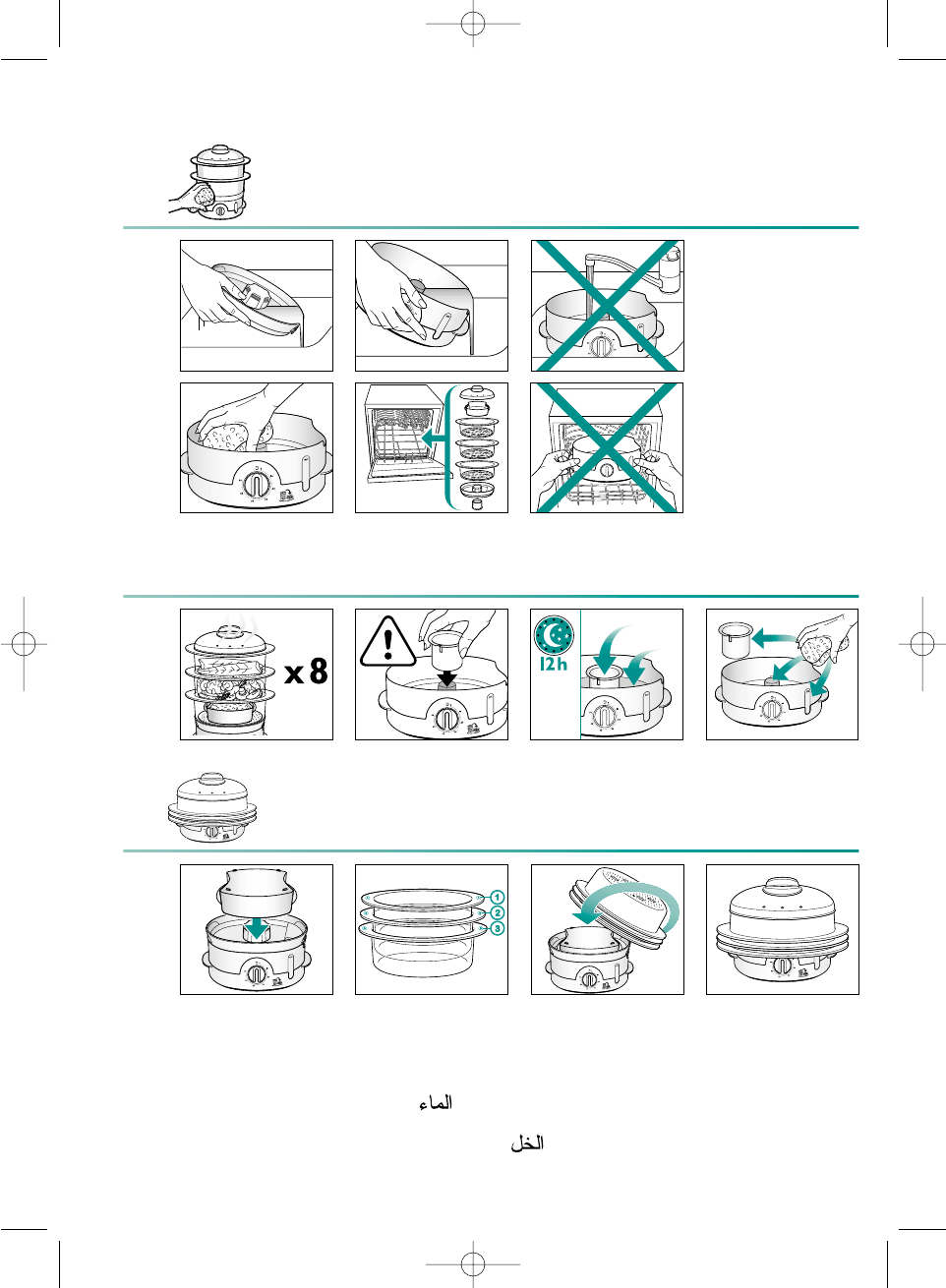 x 8

12h

1
2
3

الماء

الخل