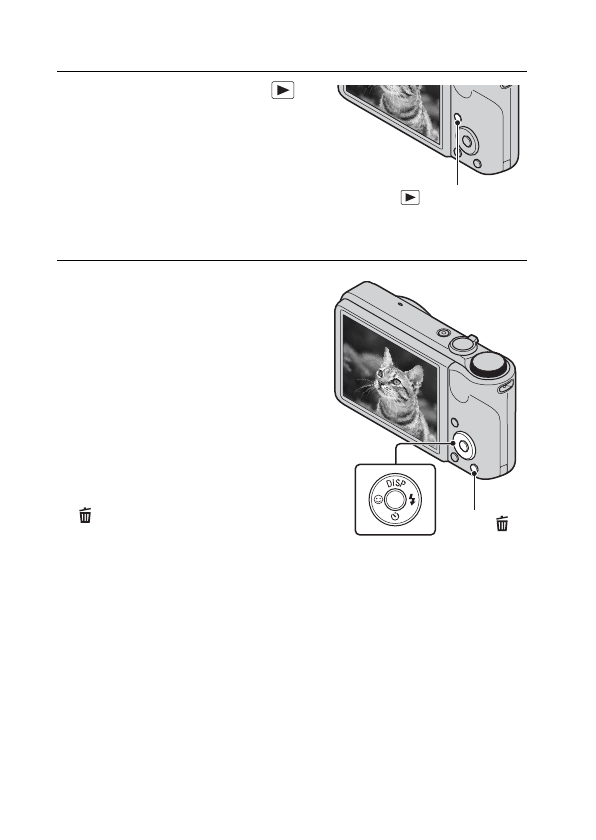 DISP