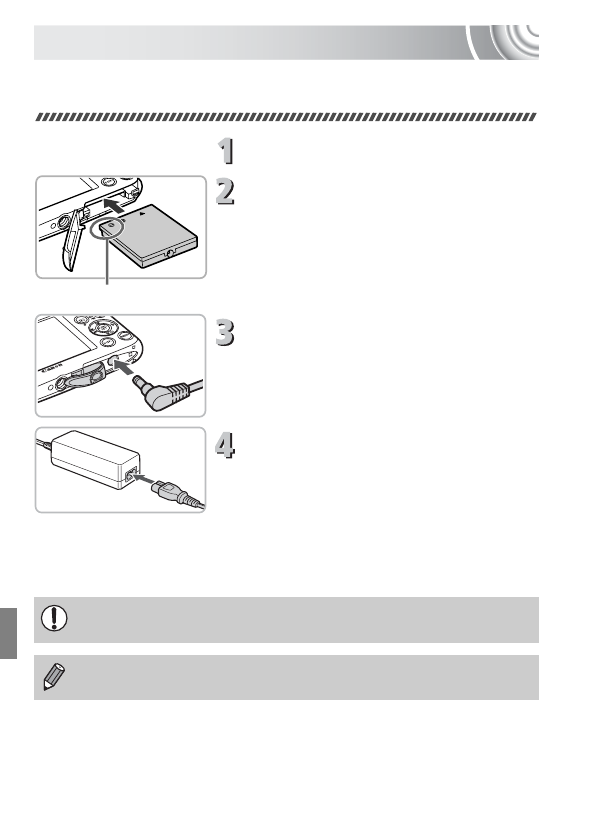 1

2

3

4