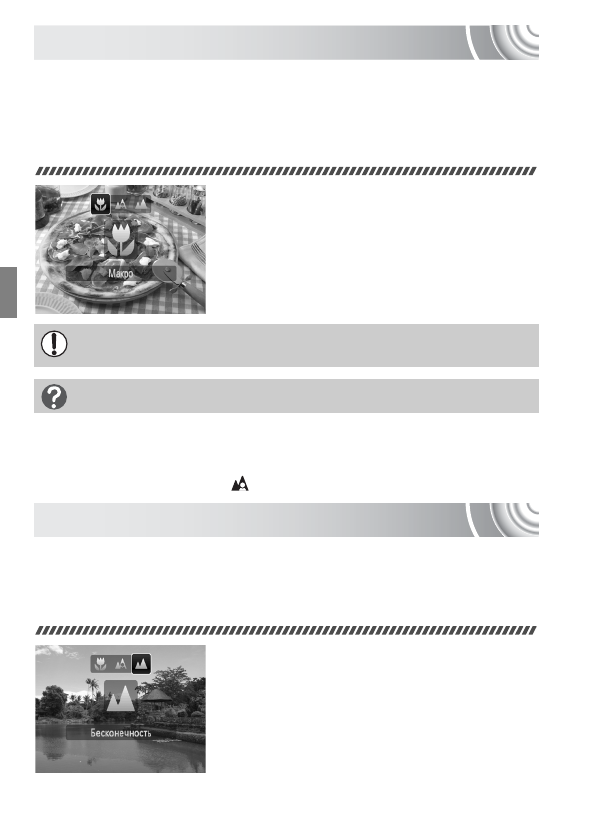 Макро

Бесконечность