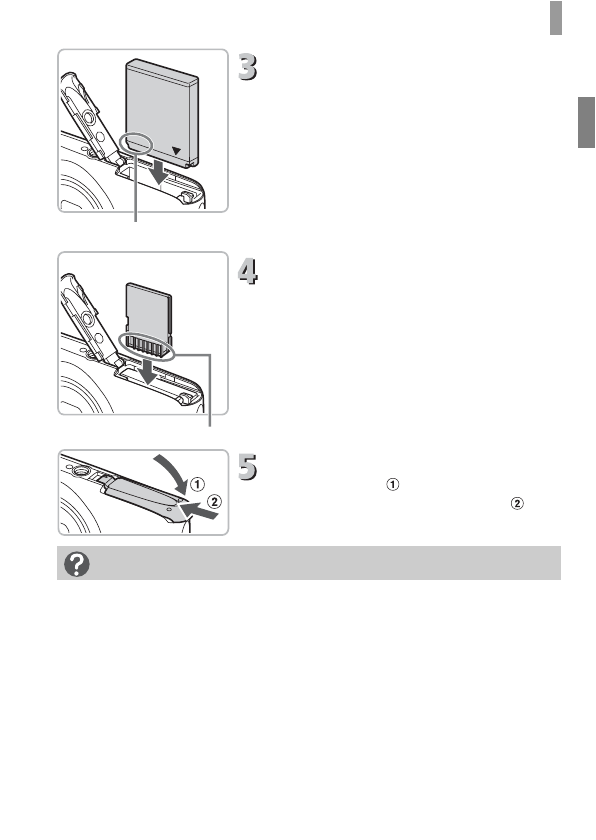 3

4

5

①

②

①

②