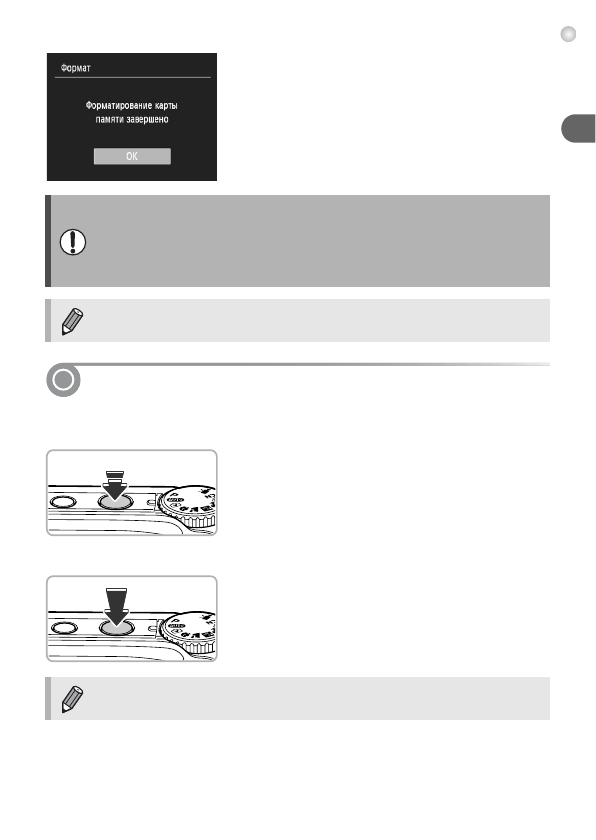 Формат

Форматирование карты памяти завершено

OK