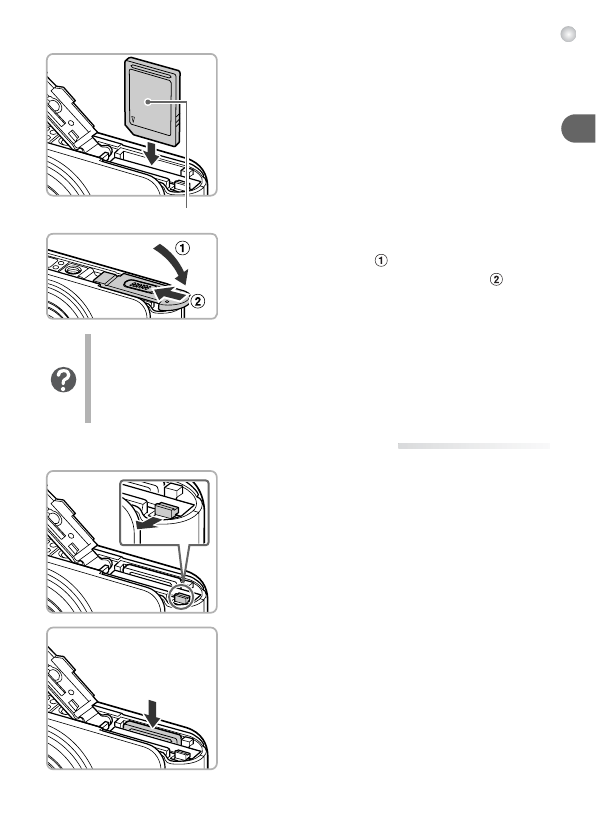 ①
②
①
②