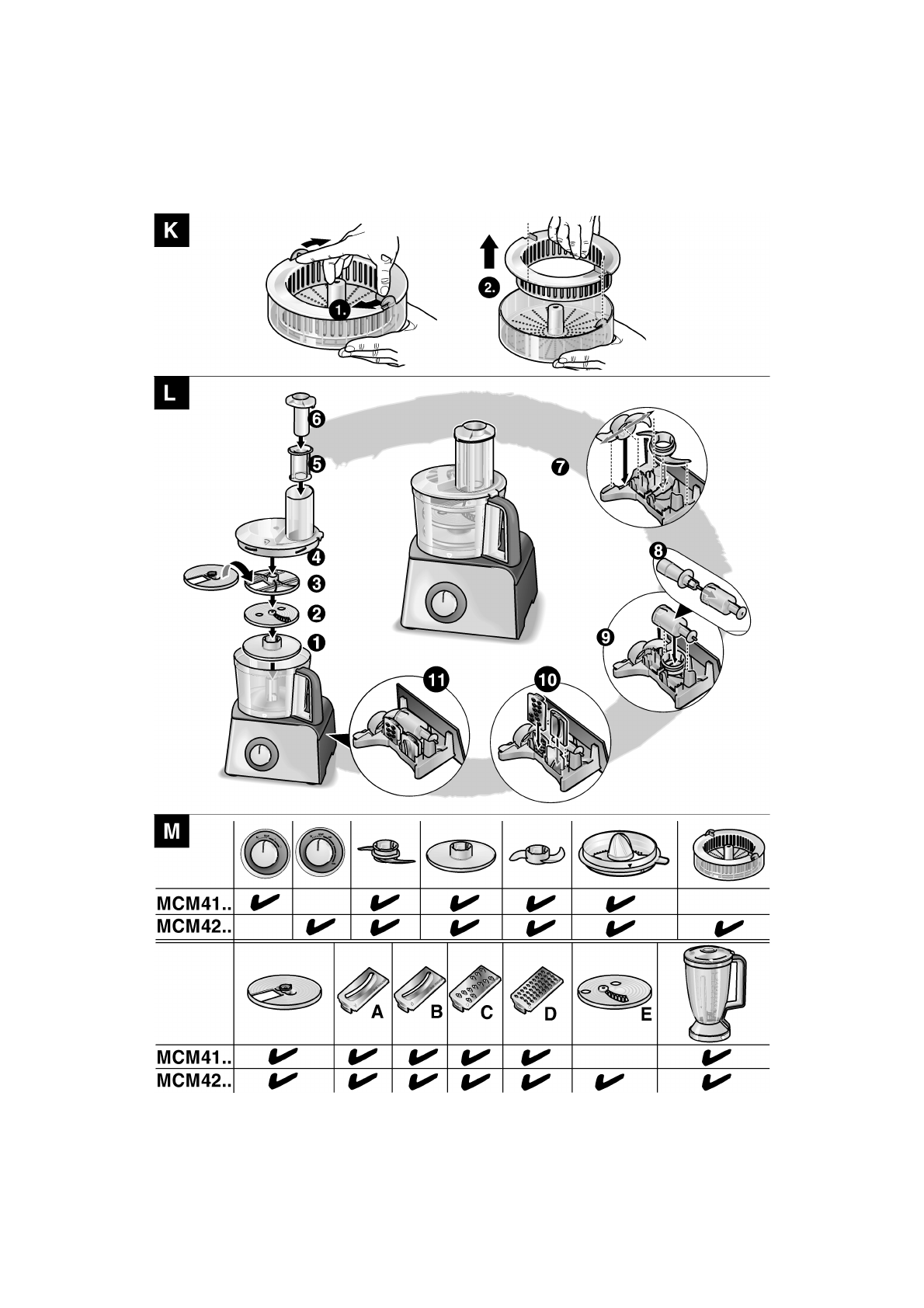 K

1.

2.

L

6

5

4

3

2

1

7

8

9

11

10

M

| | | | | | | | |
|---|---|---|---|---|---|---|---|
| MCM41.. | ✔ | | ✔ | ✔ | ✔ | ✔ | |
| MCM42.. | | ✔ | ✔ | ✔ | ✔ | ✔ | ✔ |

| | | A | B | C | D | E | |
|---|---|---|---|---|---|---|---|
| MCM41.. | ✔ | ✔ | ✔ | ✔ | ✔ | | ✔ |
| MCM42.. | ✔ | ✔ | ✔ | ✔ | ✔ | ✔ | ✔ |