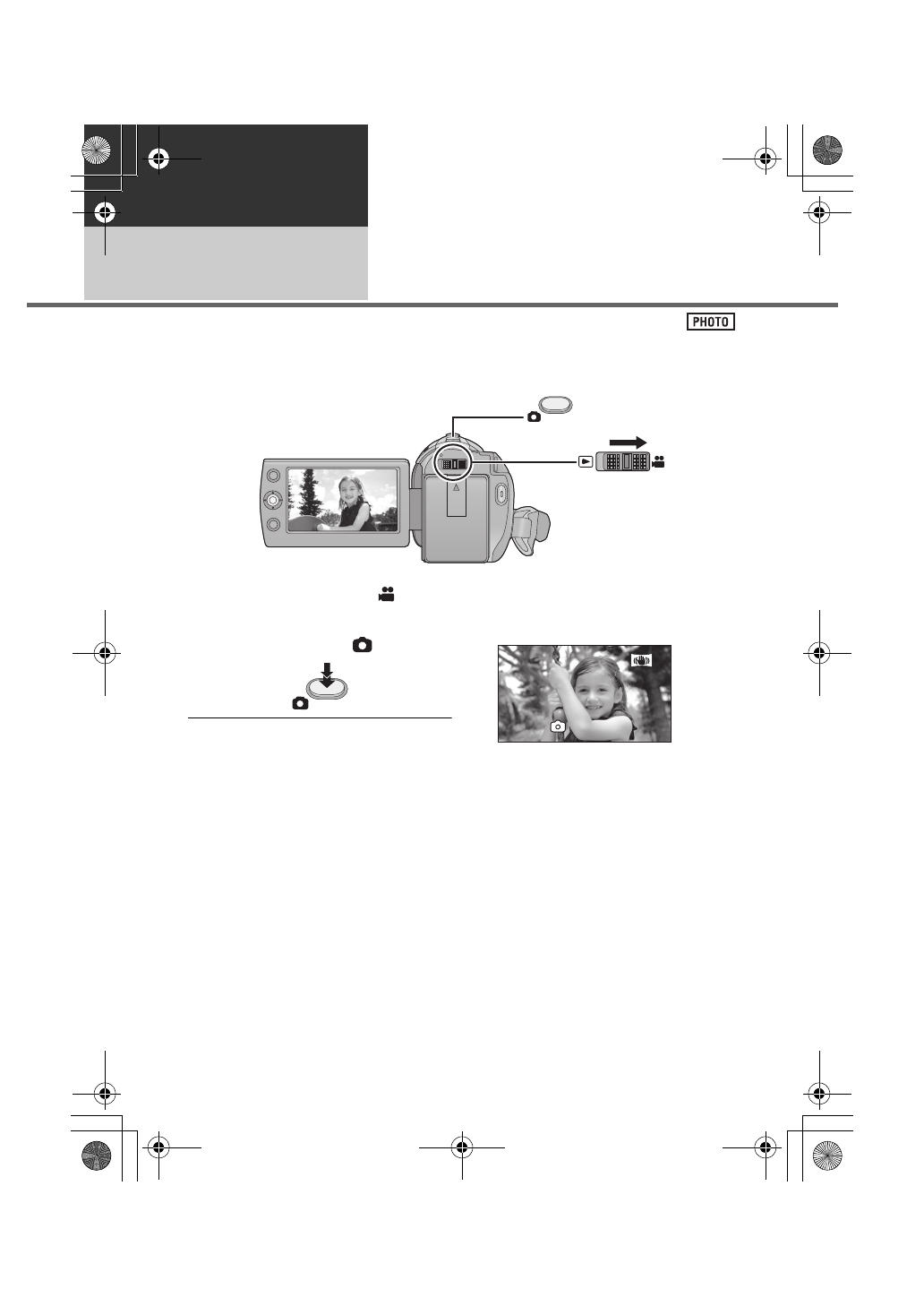 PHOTO