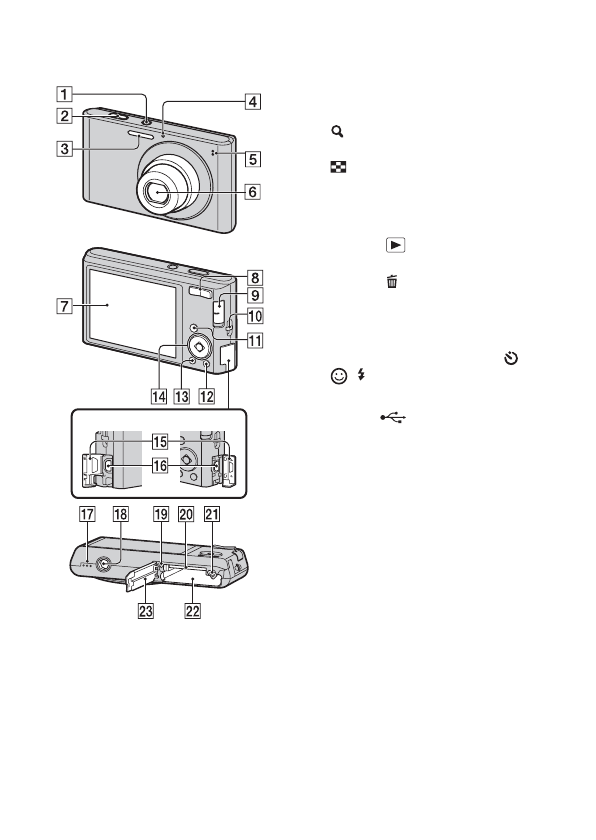 1
2
3
4
5
6
7
8
9
10
11
14
13
12
15
16
17
18
19
20
21
23
22