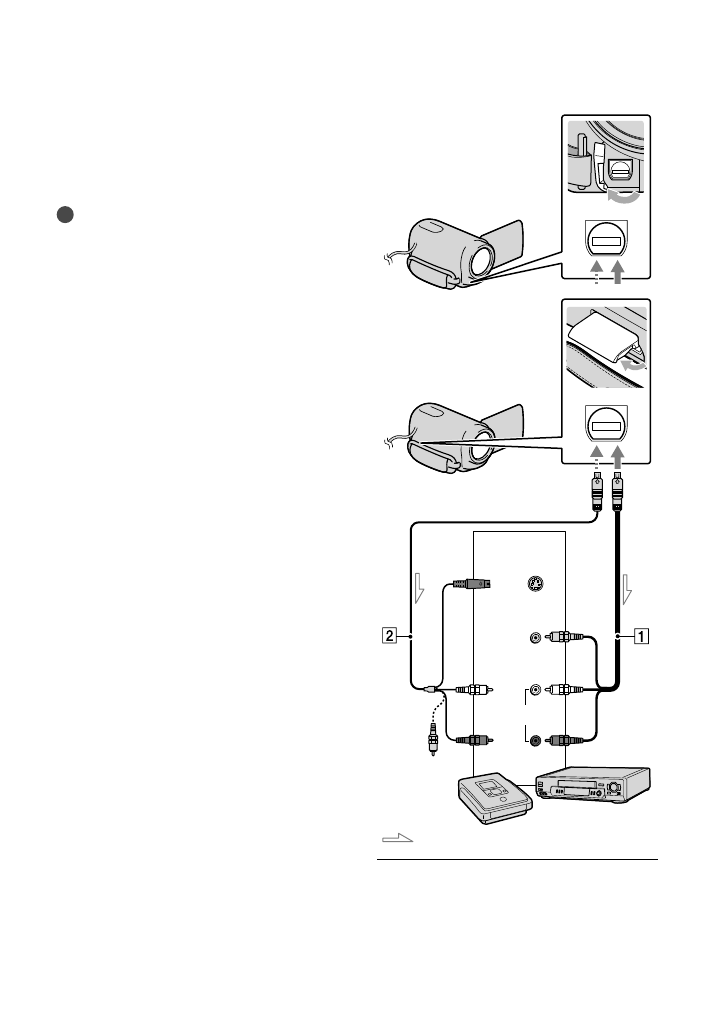 2

1