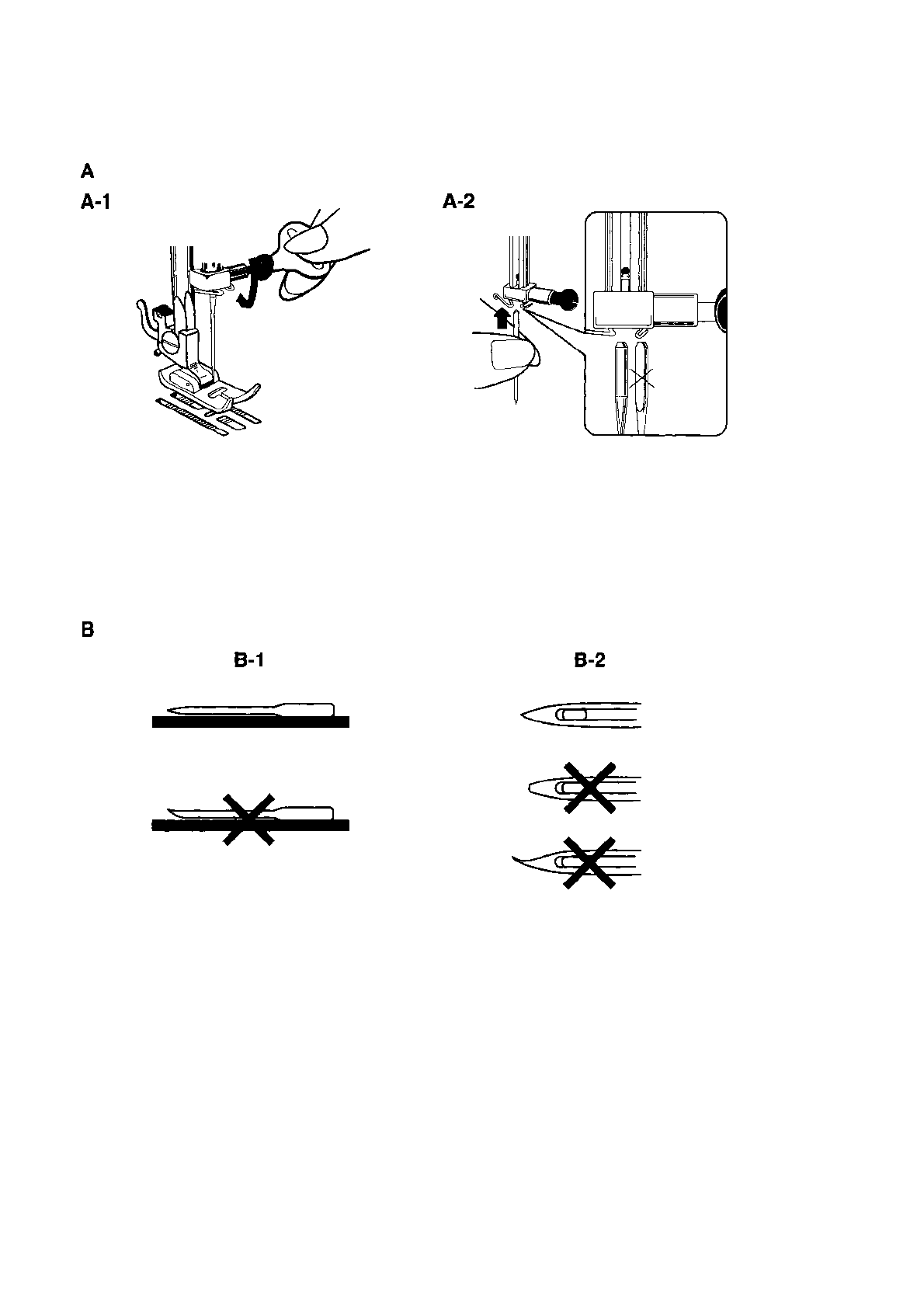 A

A-1

A-2

B

B-1

B-2