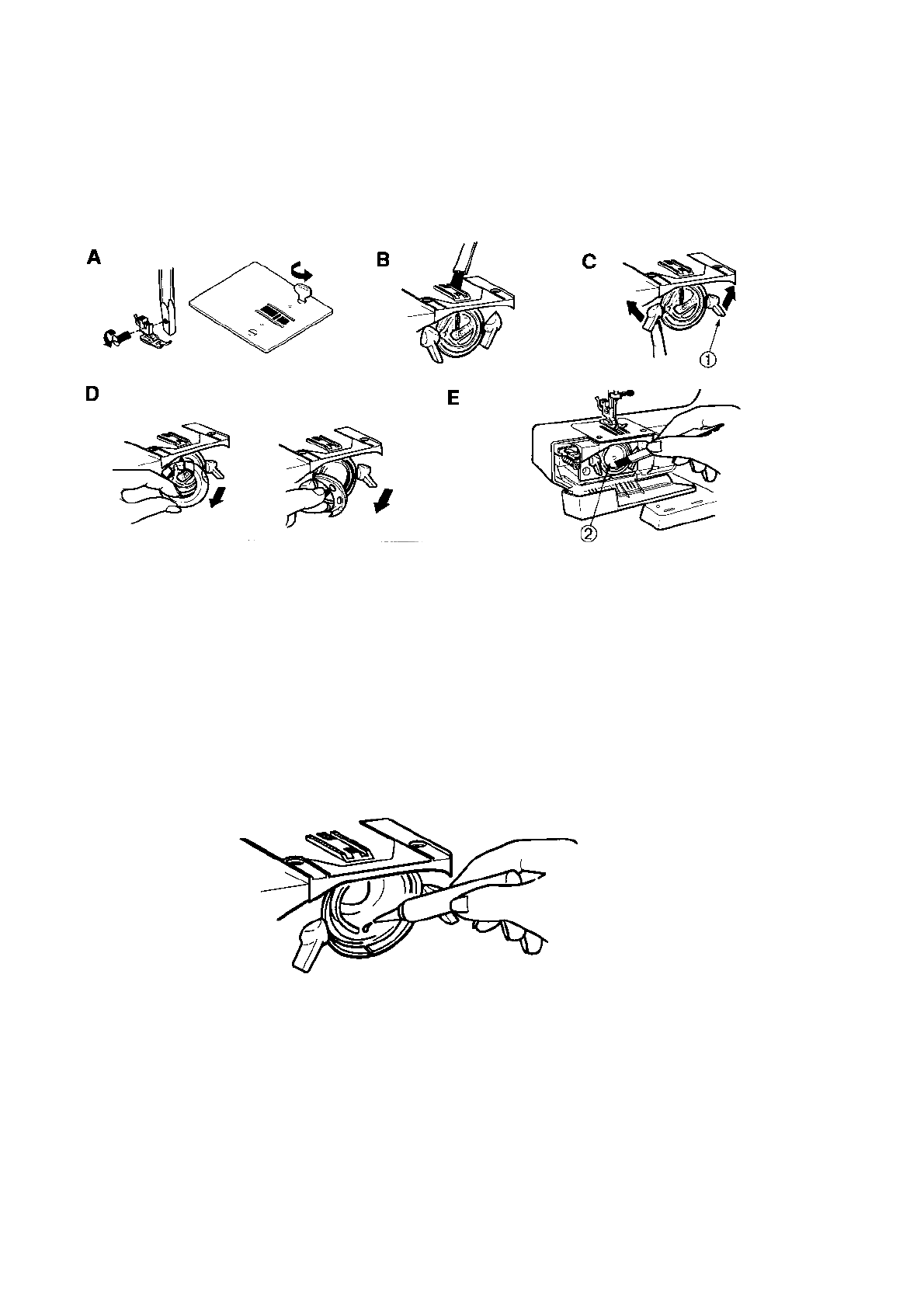 A

B

C

①

D

E

②