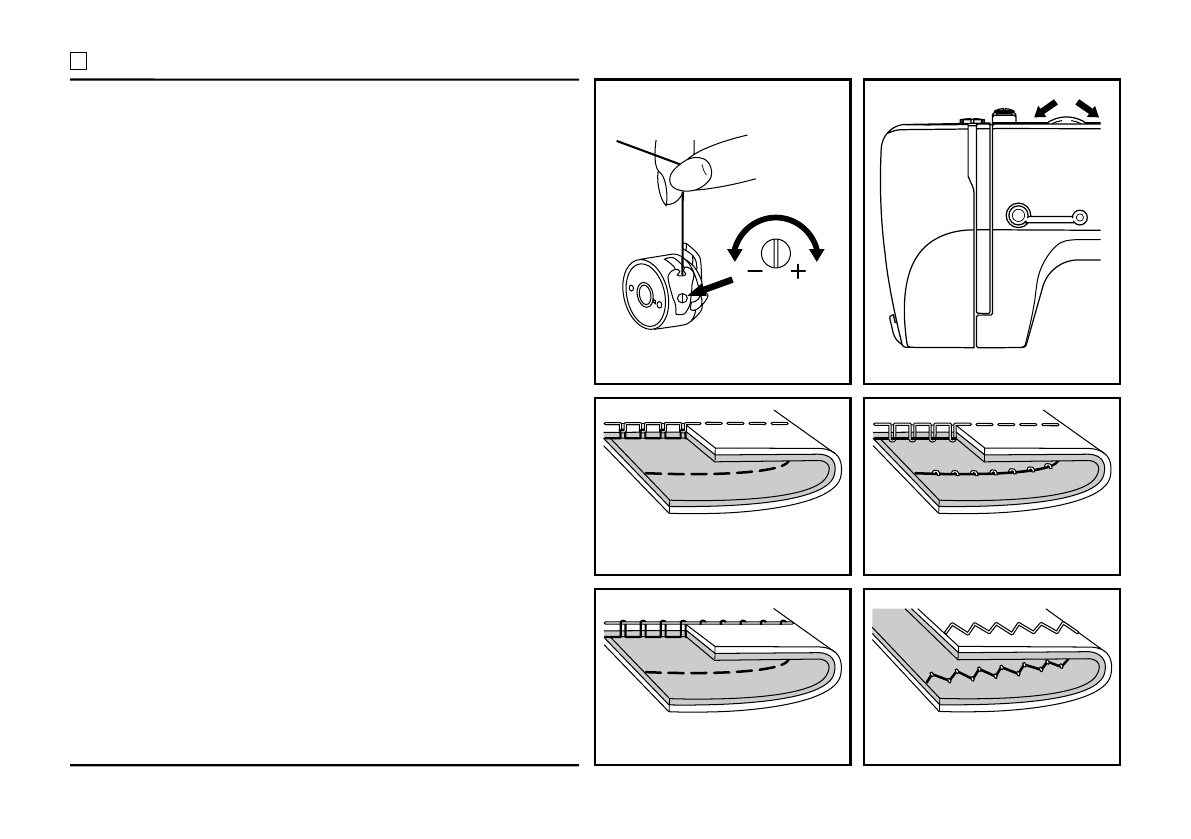 −
+