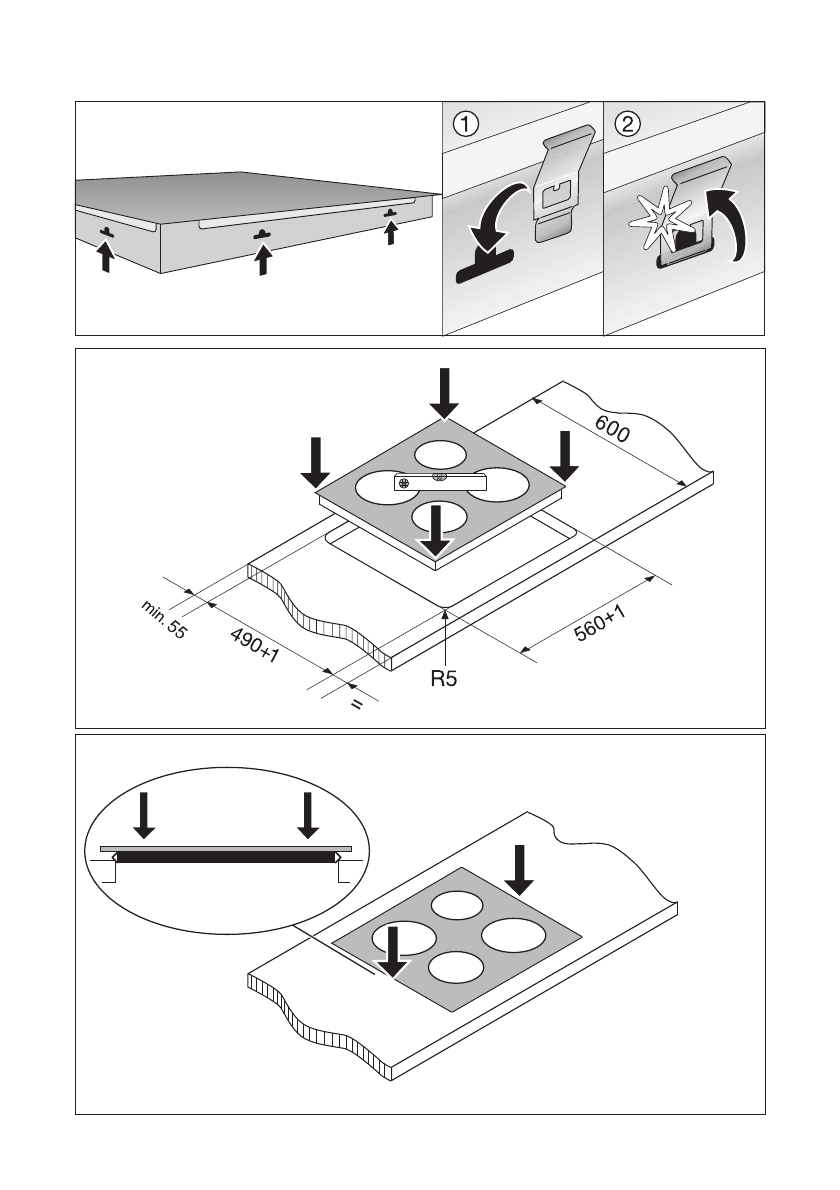 ①
②
600
min. 55
490+1
560+1
R5
=