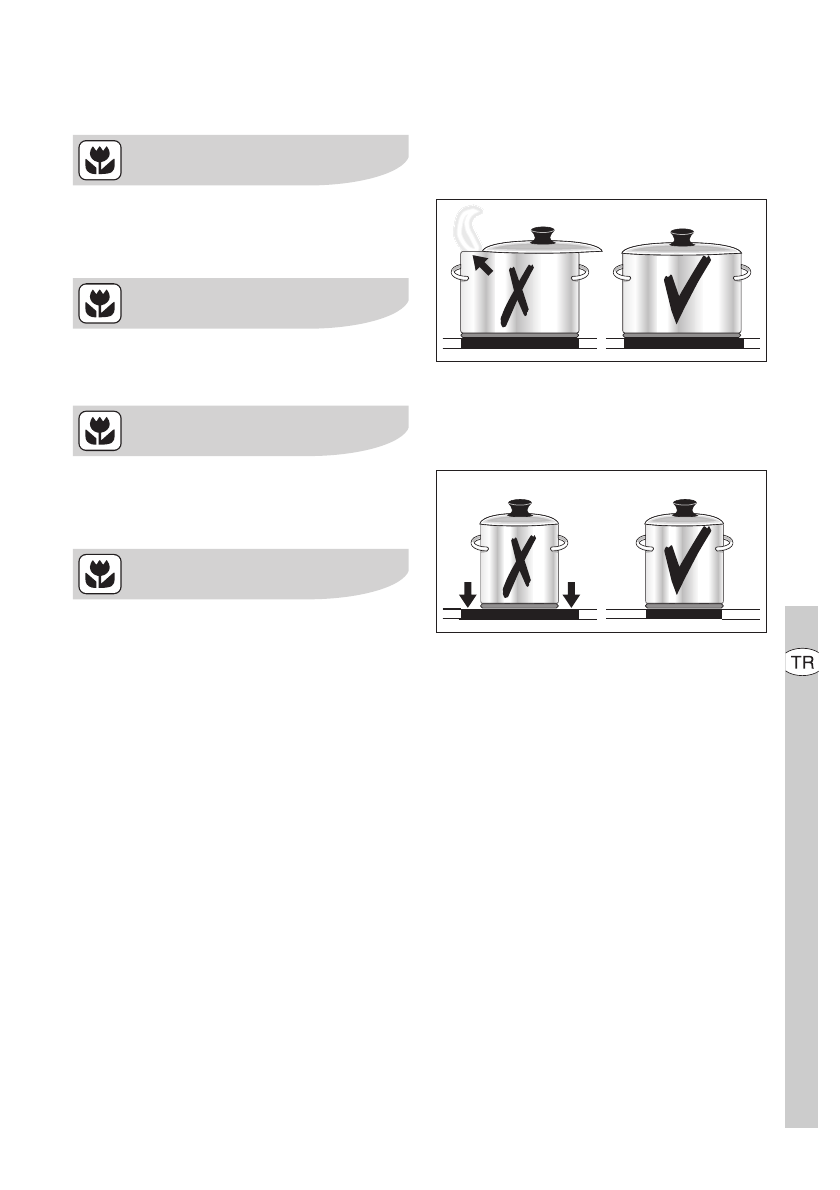 TR