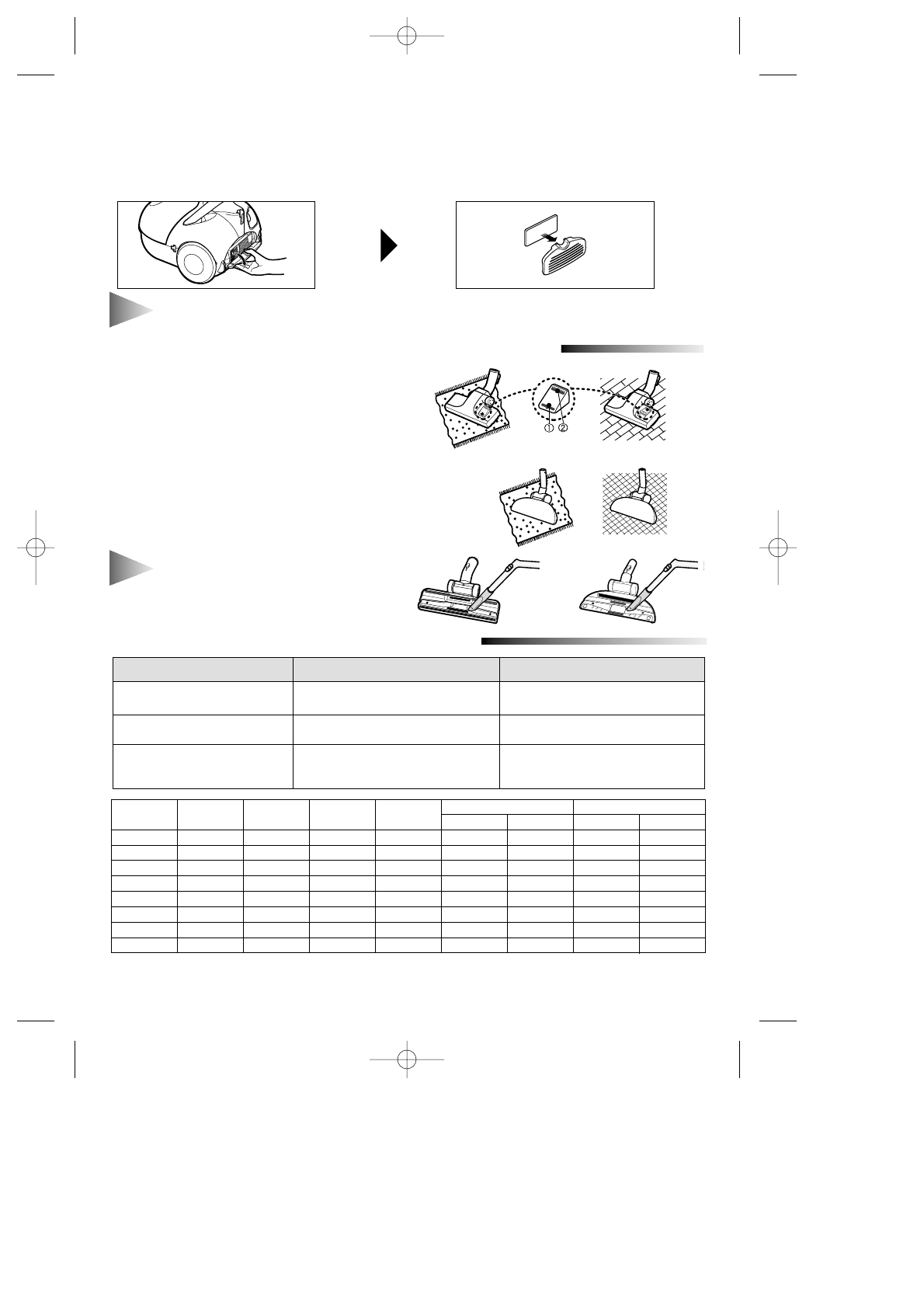 ① ②