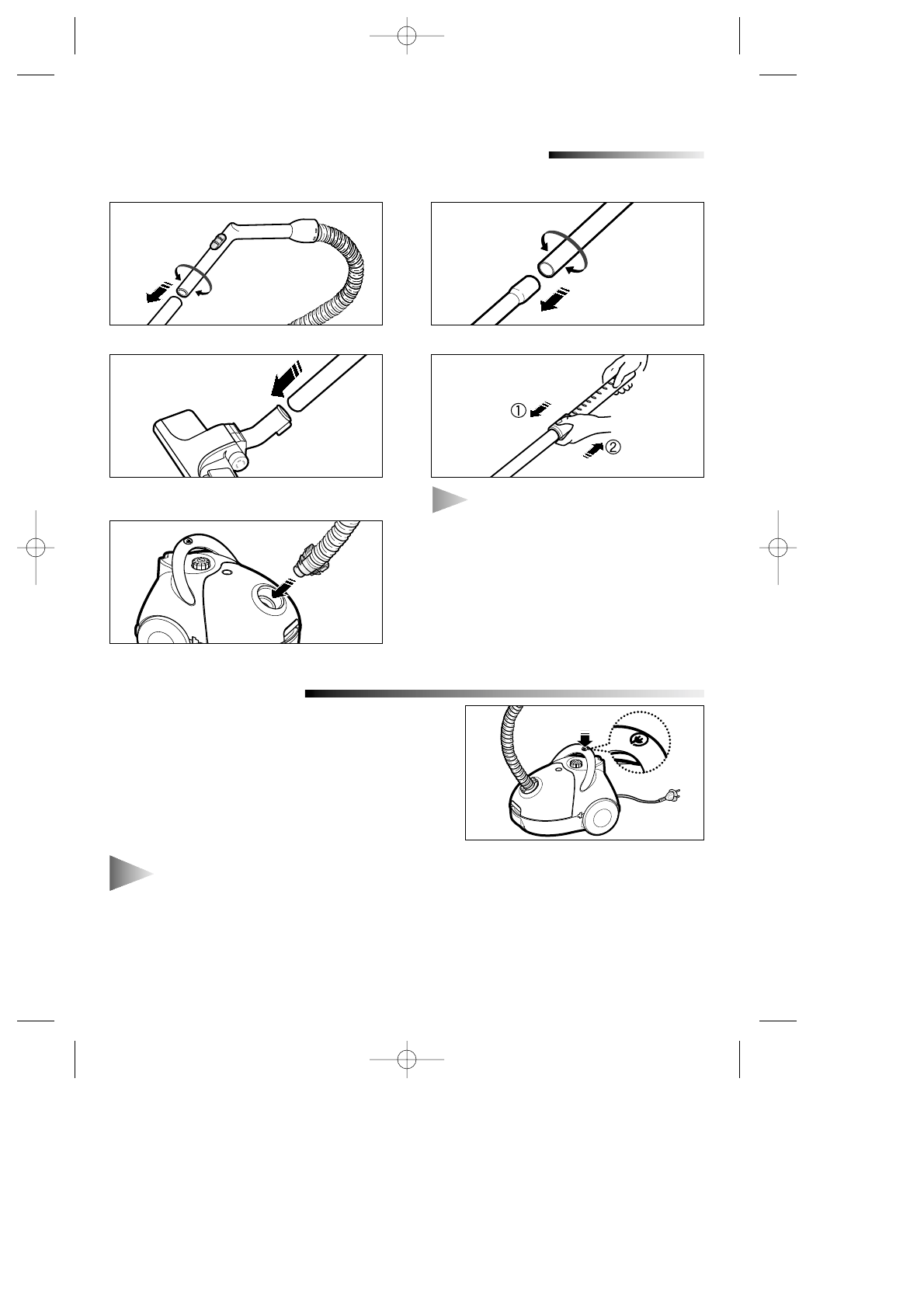 ①

②