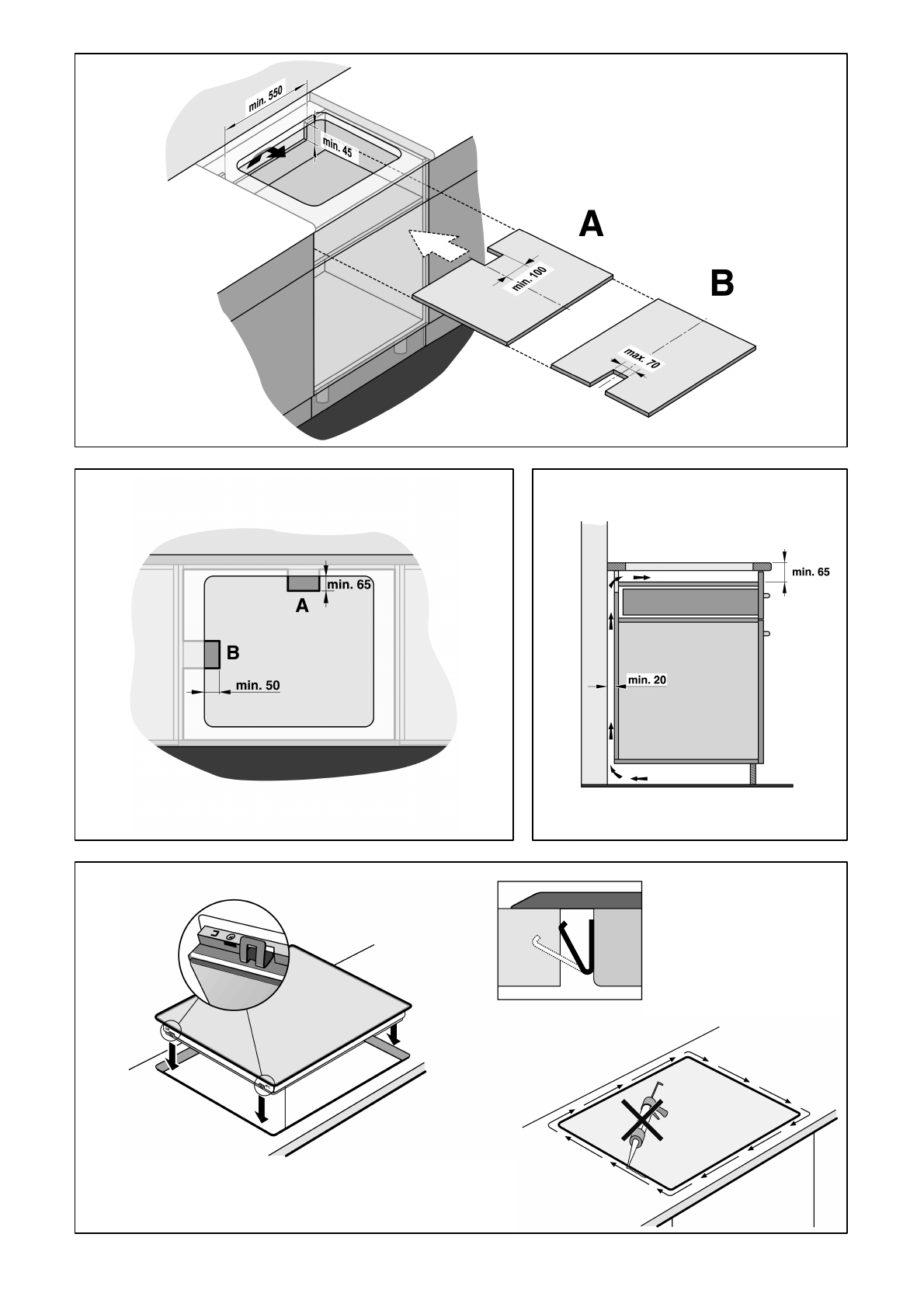 min. 550
min. 45
A
min. 100
B
max. 70

min. 65
A
B
min. 50

min. 65
min. 20