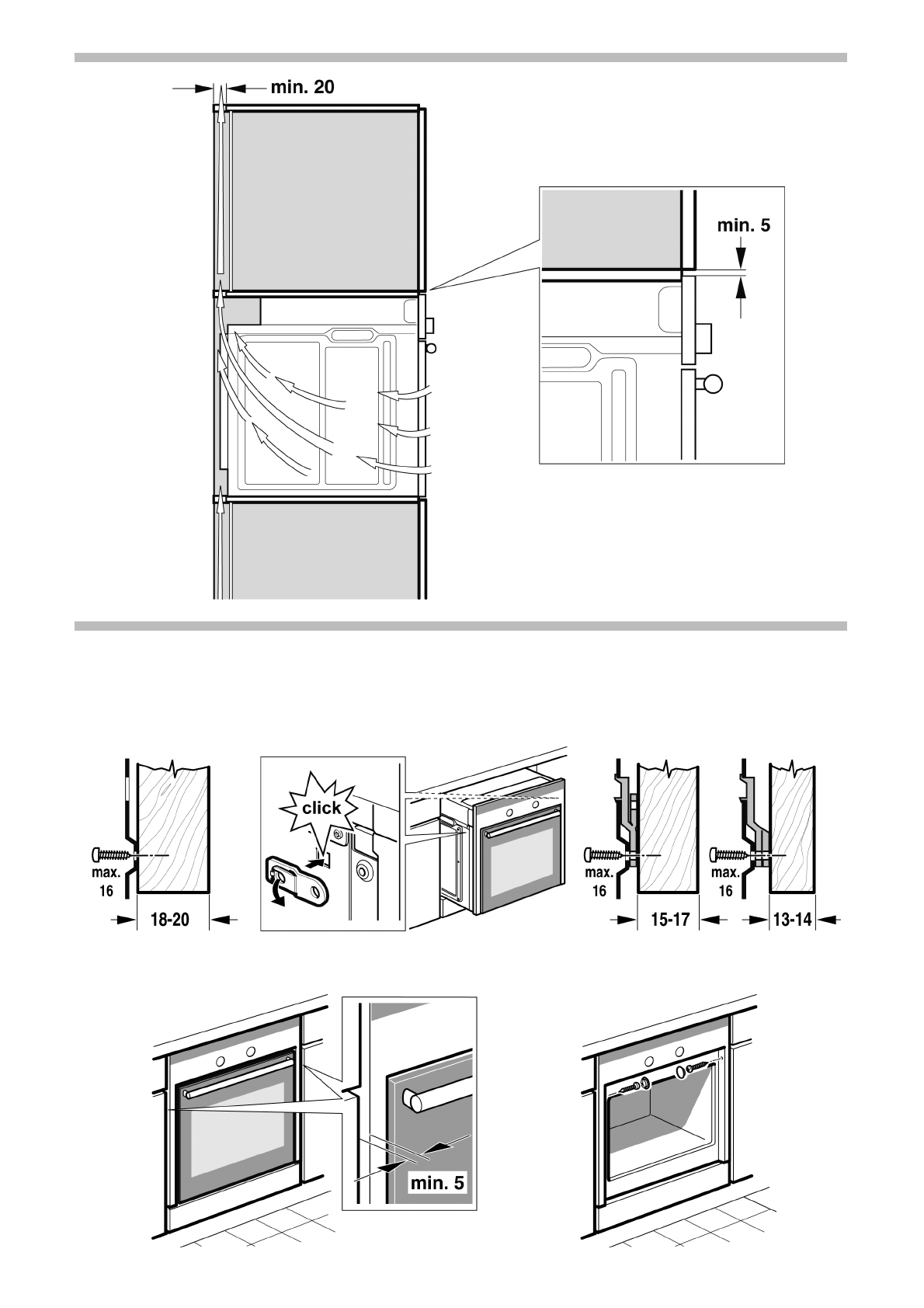 min. 20

min. 5

click

max.
16

18-20

max.
16

15-17

max.
16

13-14

min. 5