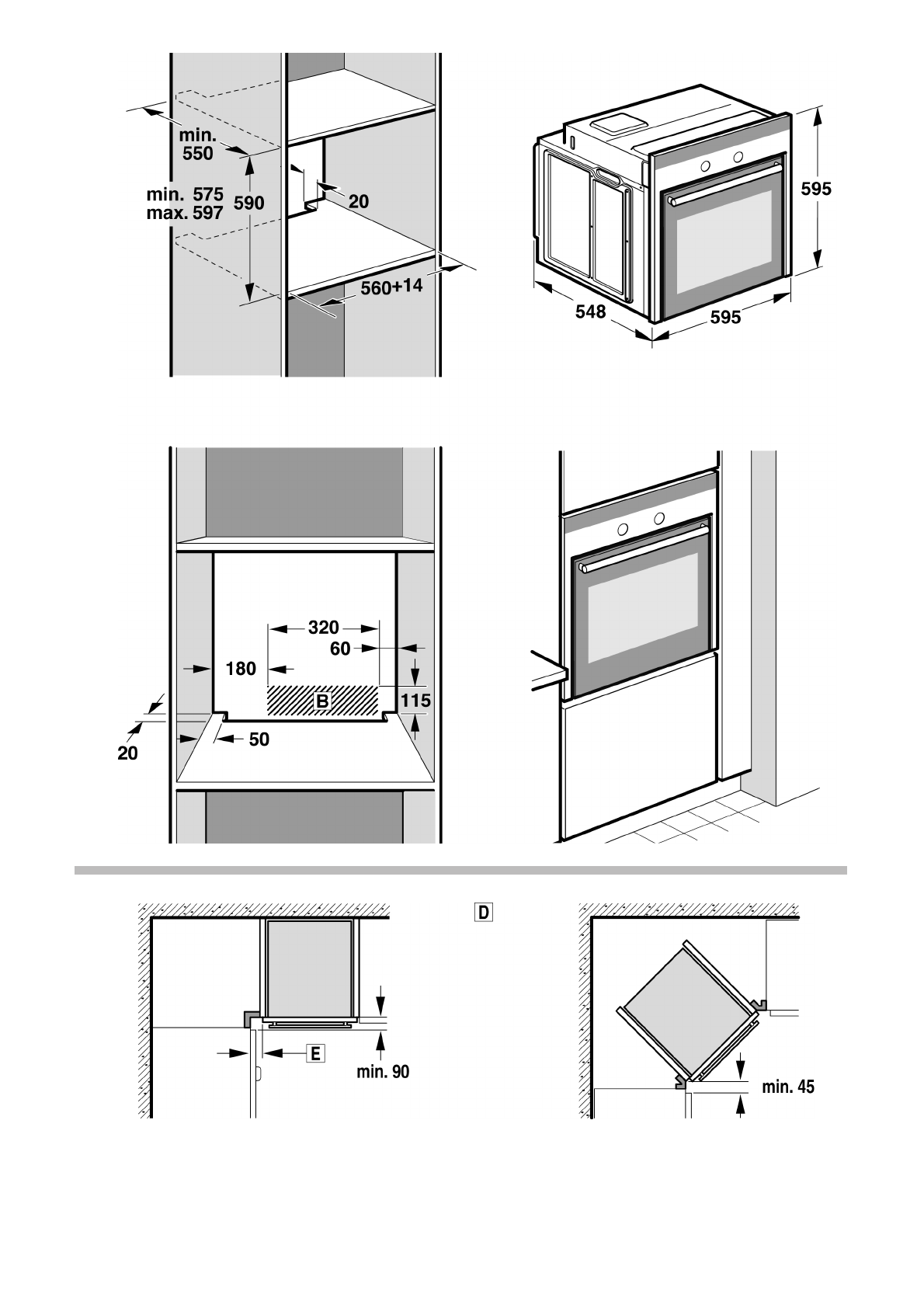 min.
550
min. 575
max. 597
590
20
560+14

595
548
595

320
60
180
B
115
20
50

D

E
min. 90

min. 45