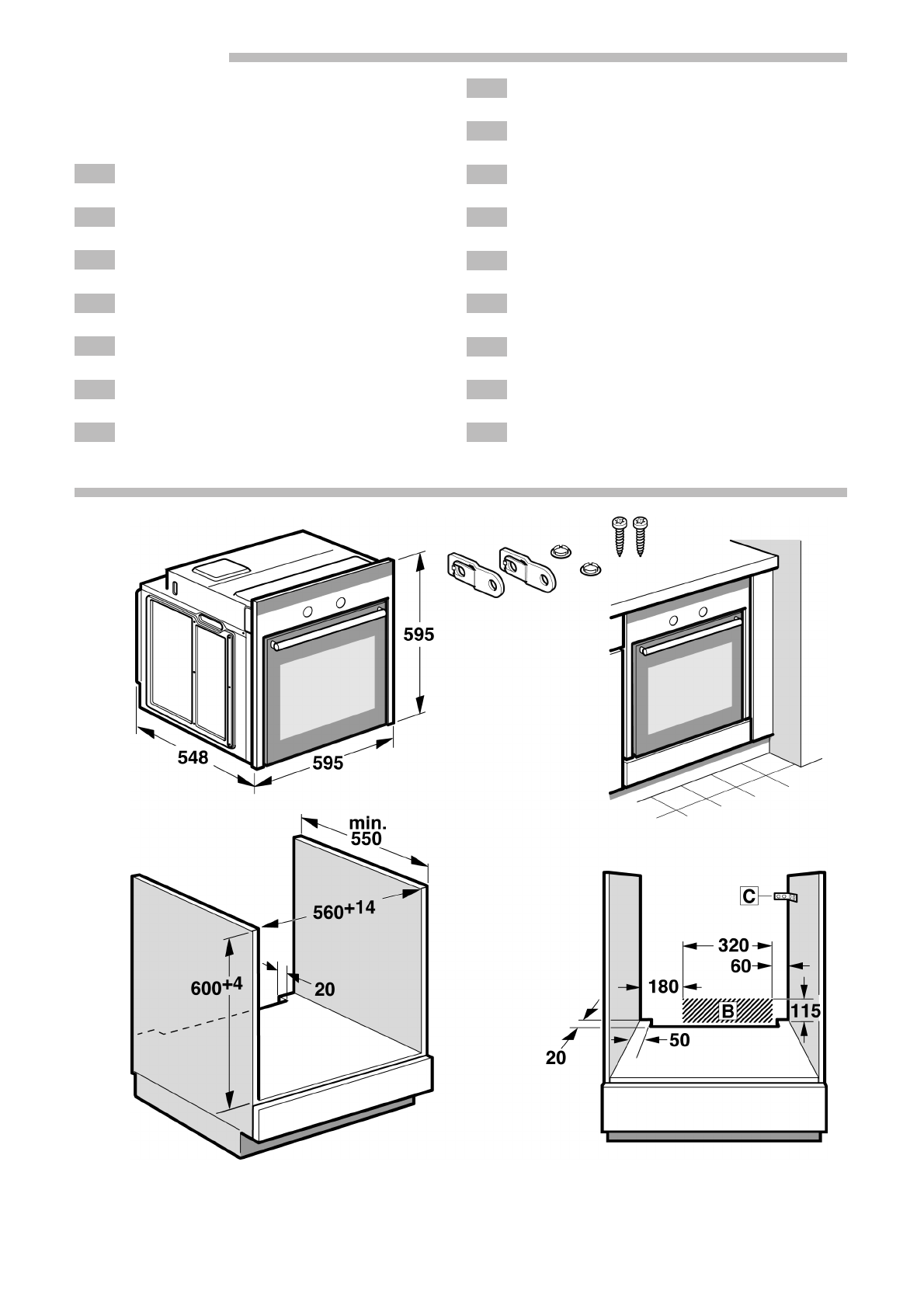 595

548

595

min.
550

$560^{+14}$

$600^{+4}$

20

C

320

60

180

B

115

50

20