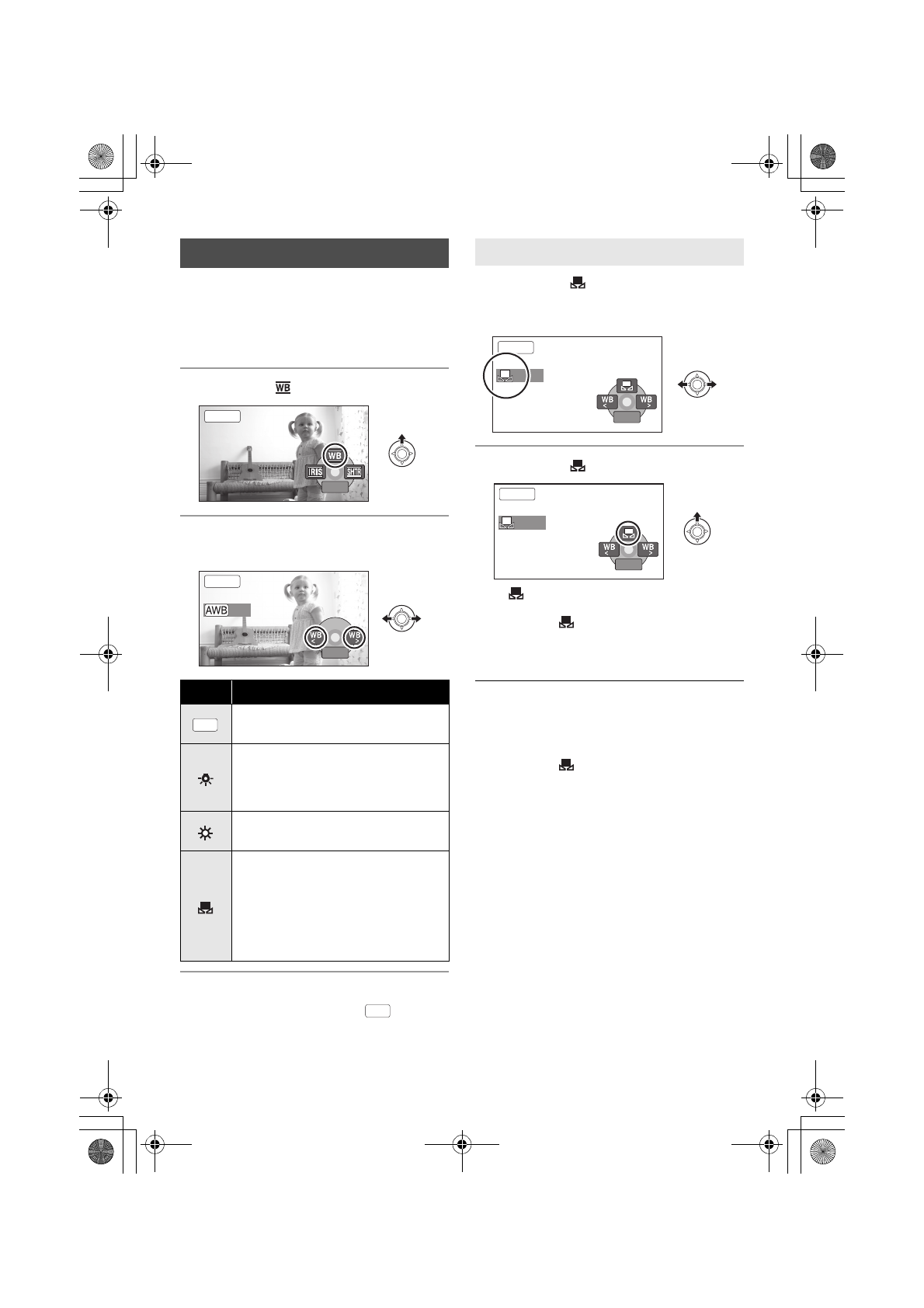 WB

IRIS SHTR

AWB

WB < WB >

WB < WB >

WB < WB >