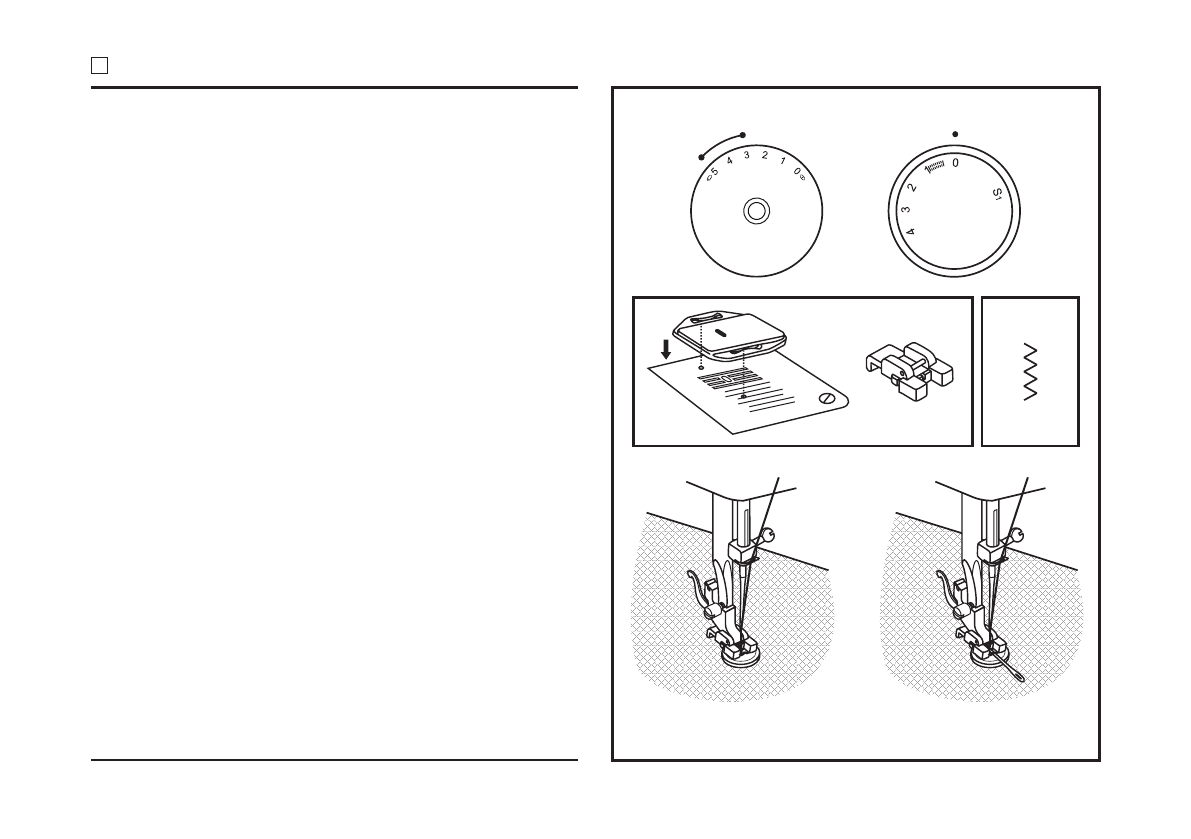 5 4 3 2 1 0

0
S1
2
3
4