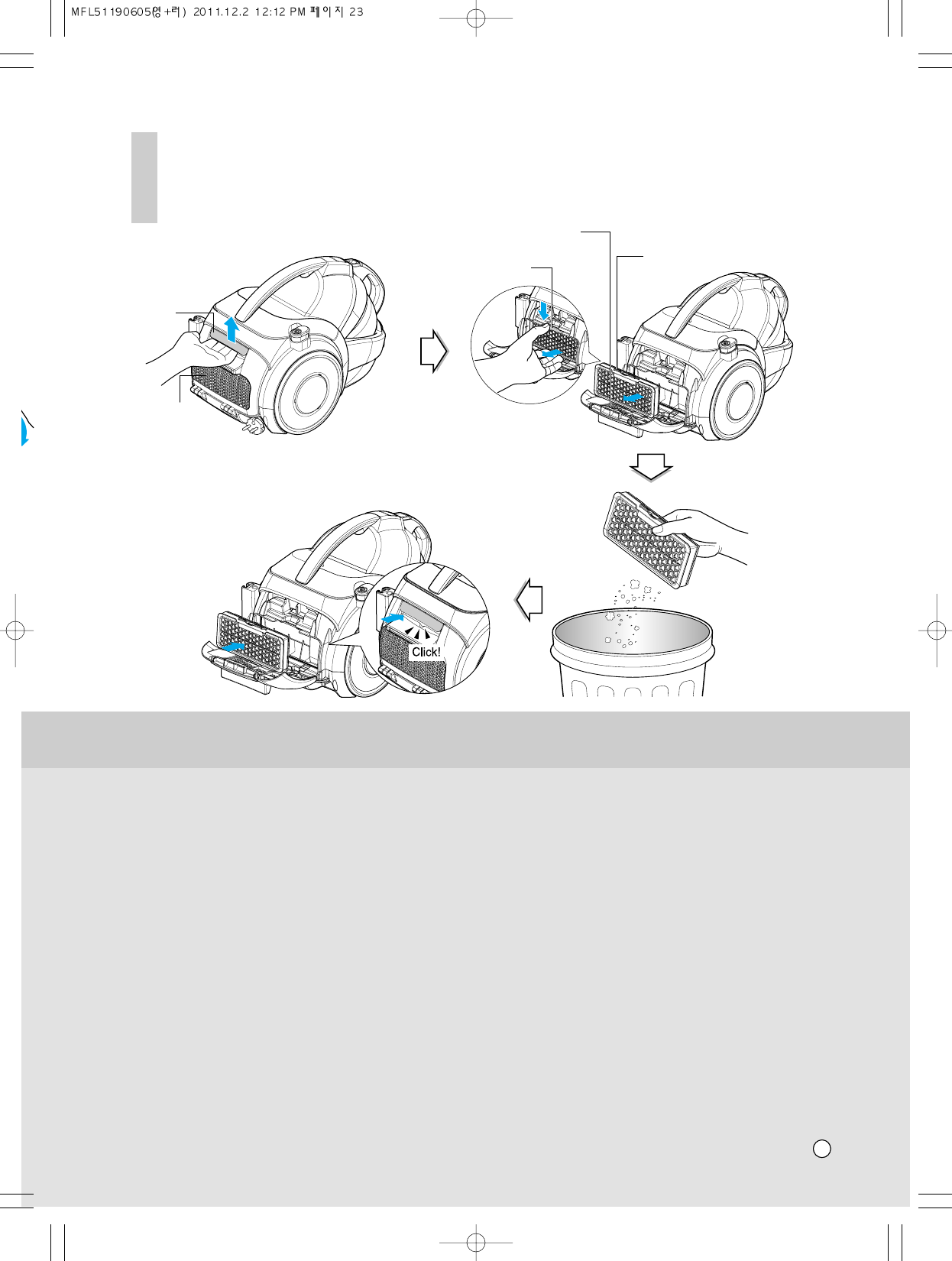 MFL51190605영+러) 2011.12.2 12:12 PM 페이지 23

Click!