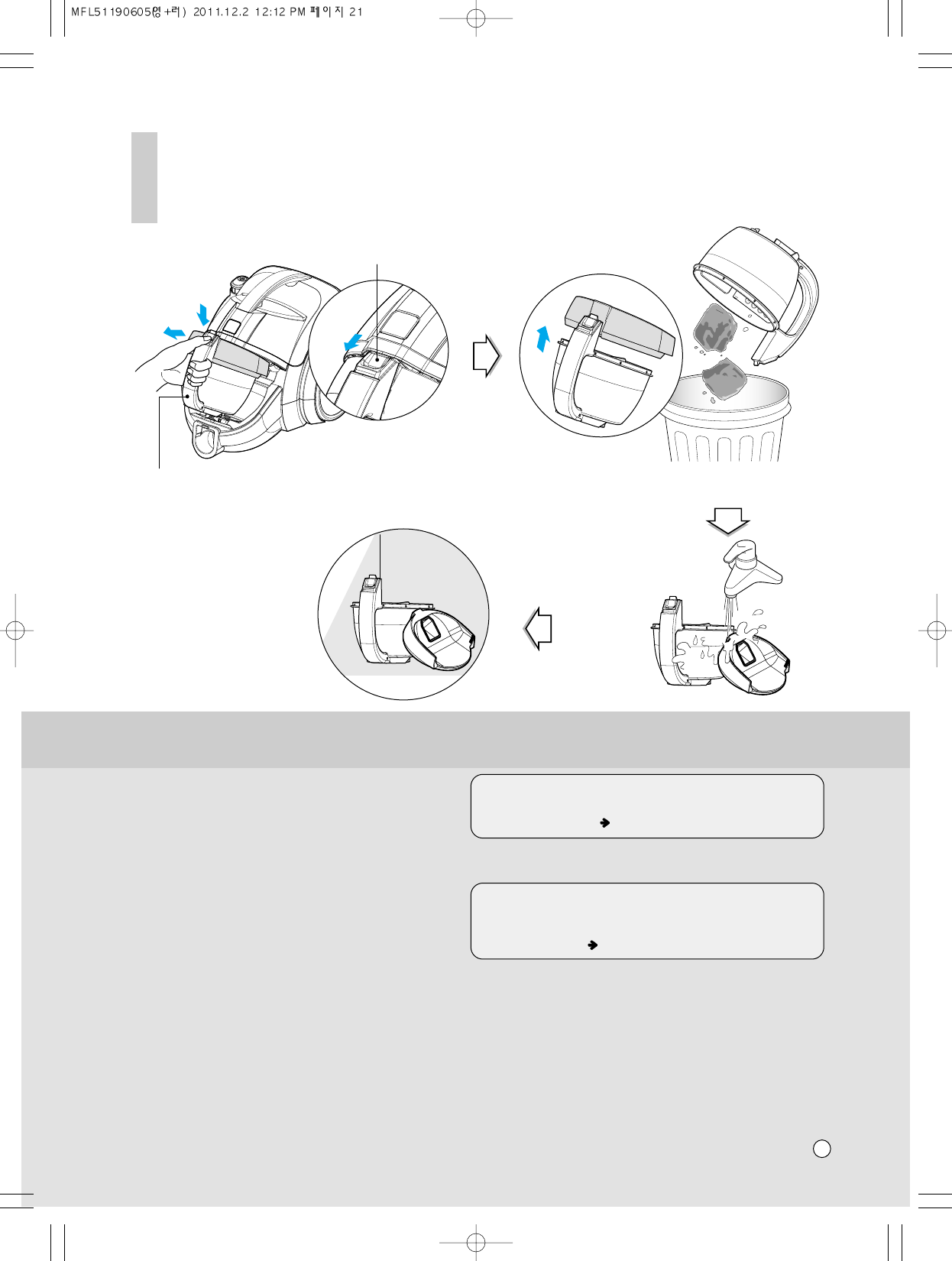 MFL51190605영+러) 2011.12.2 12:12 PM 페이지 21