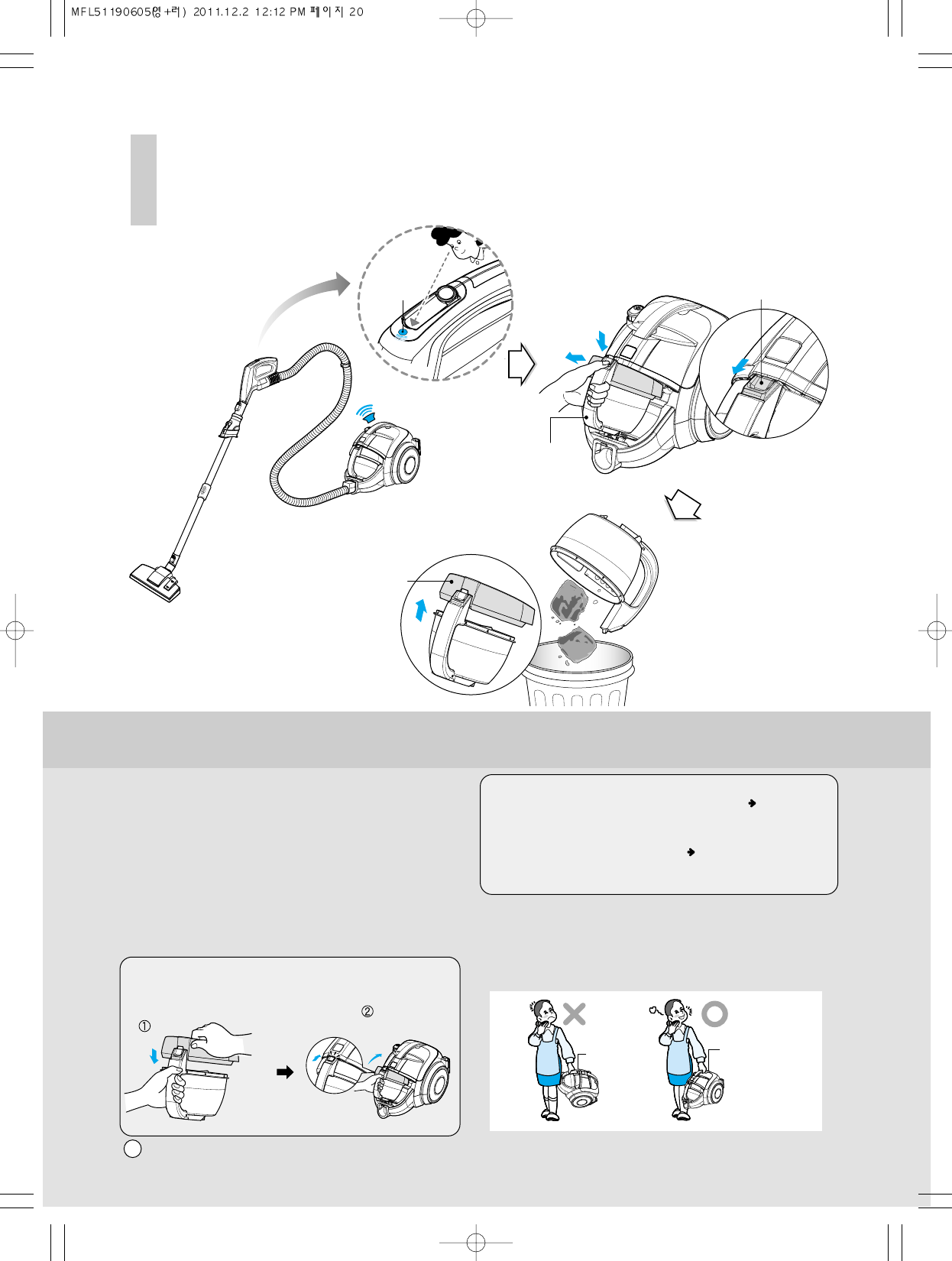 MFL51190605영+러) 2011.12.2 12:12 PM 페이지 20

①

②