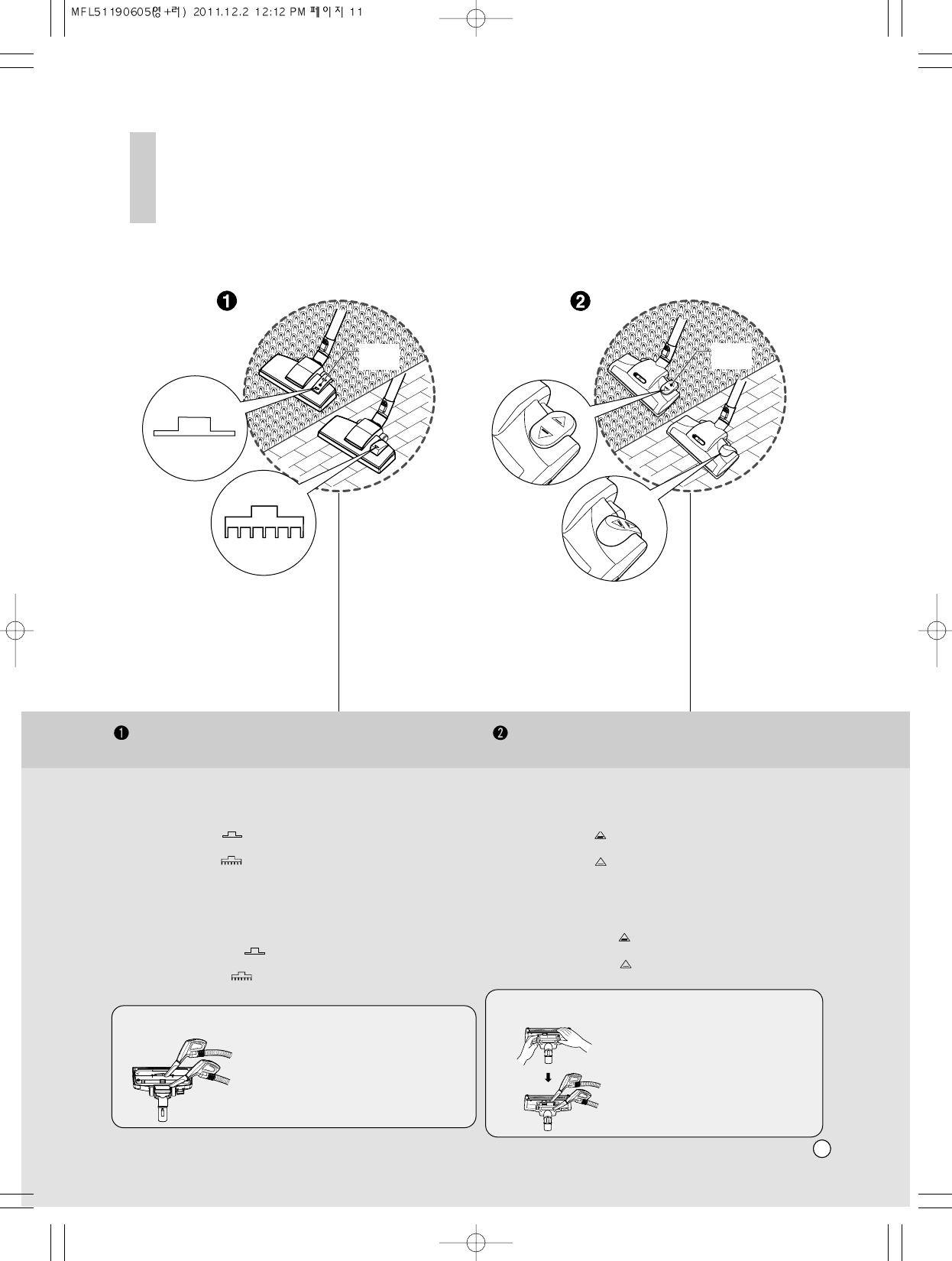 MFL51190605영+러) 2011.12.2 12:12 PM 페이지 11

❶

❷

❶

❷