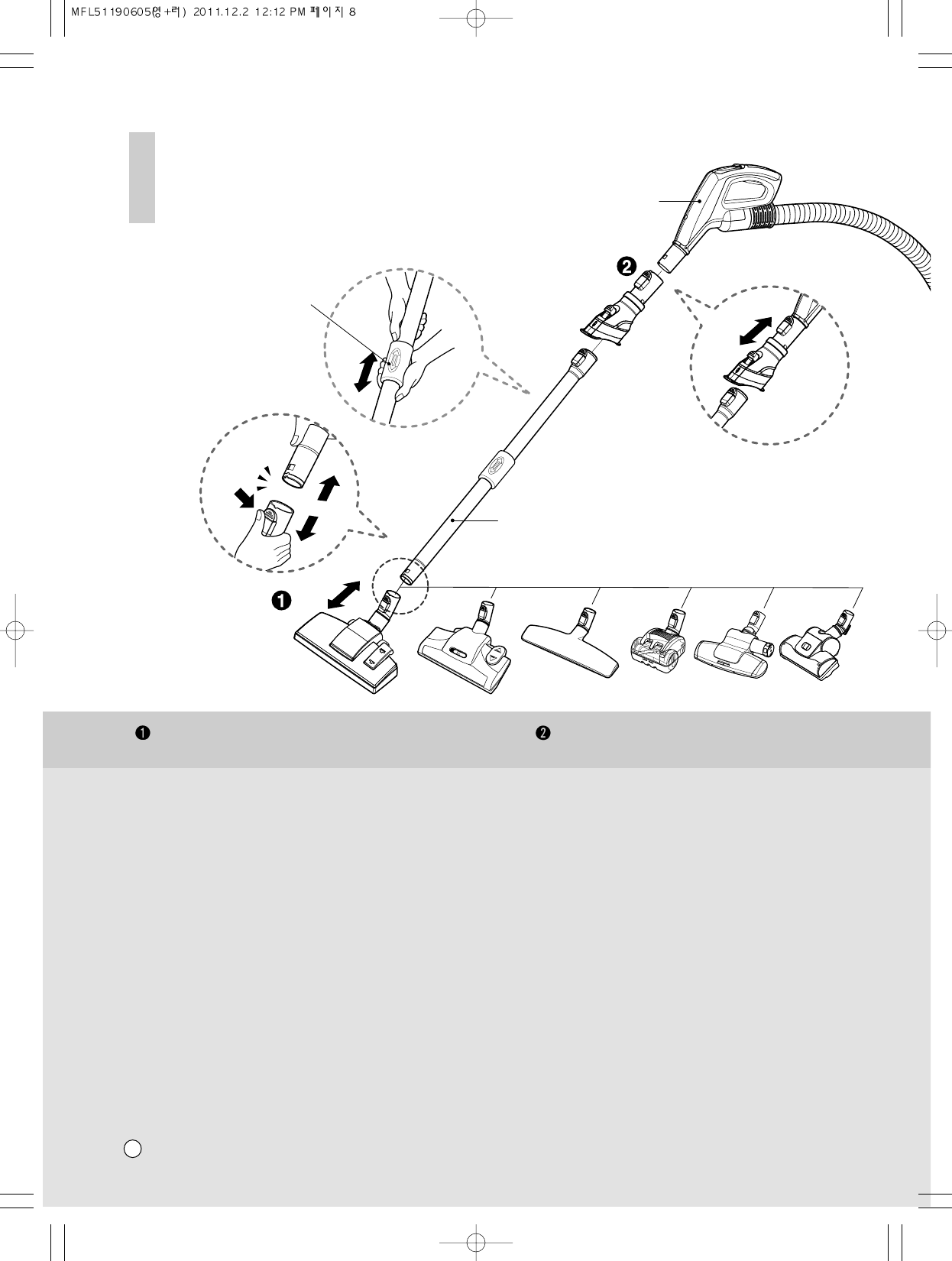 MFL51190605영+러) 2011.12.2 12:12 PM 페이지 8

❷

❶

❶ ❷