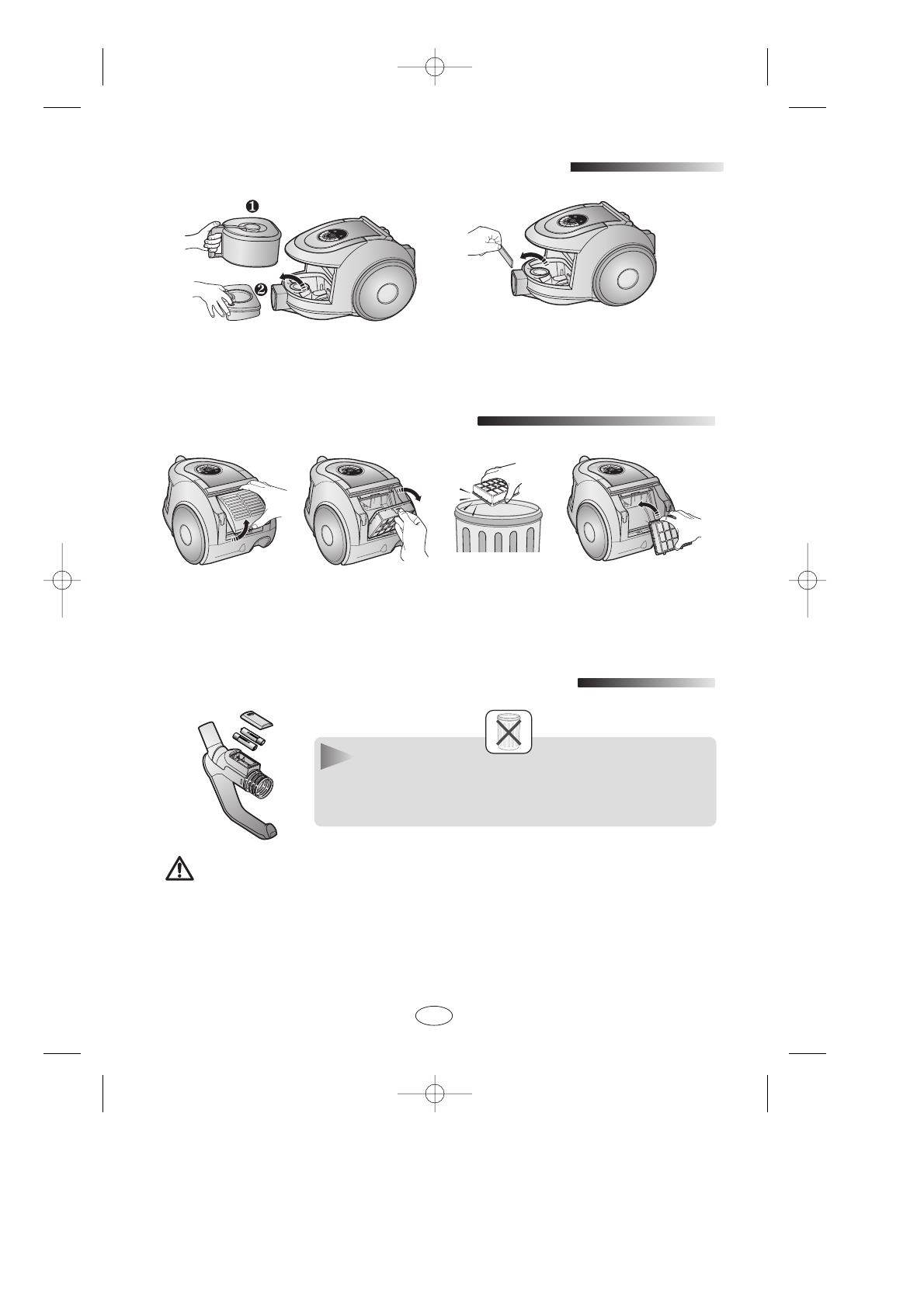 ❶

❷