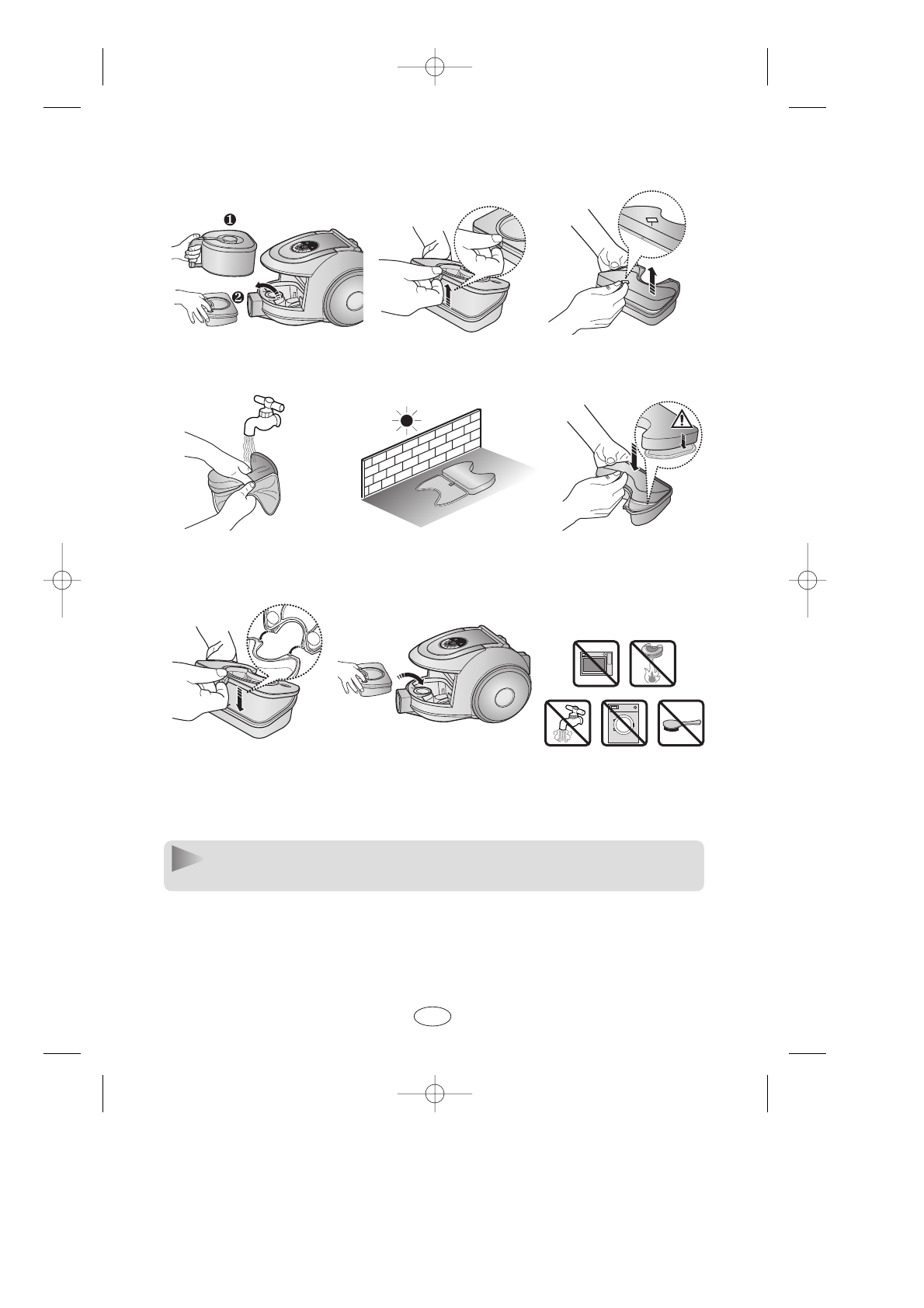 ❶
❷