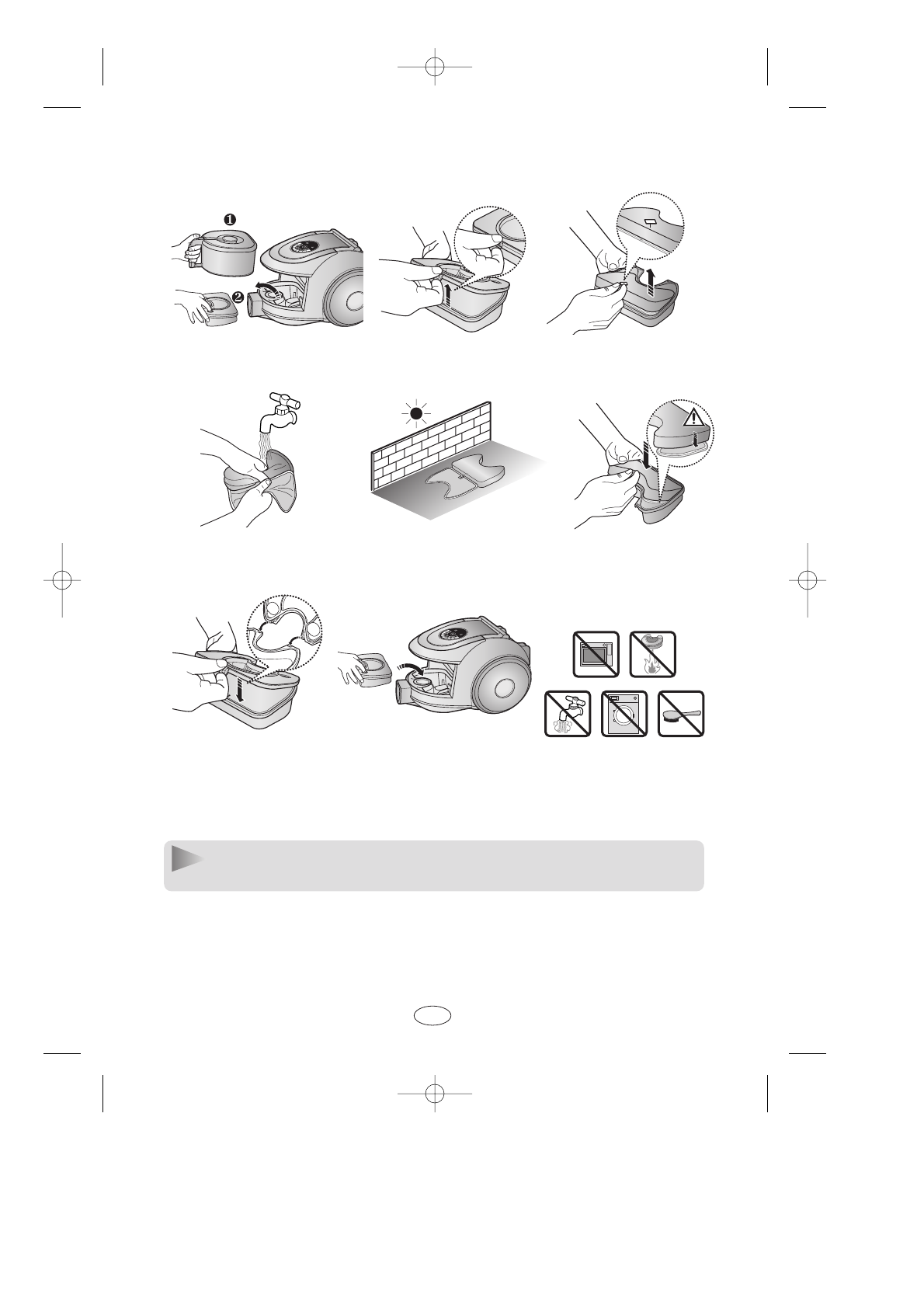 ❶
❷