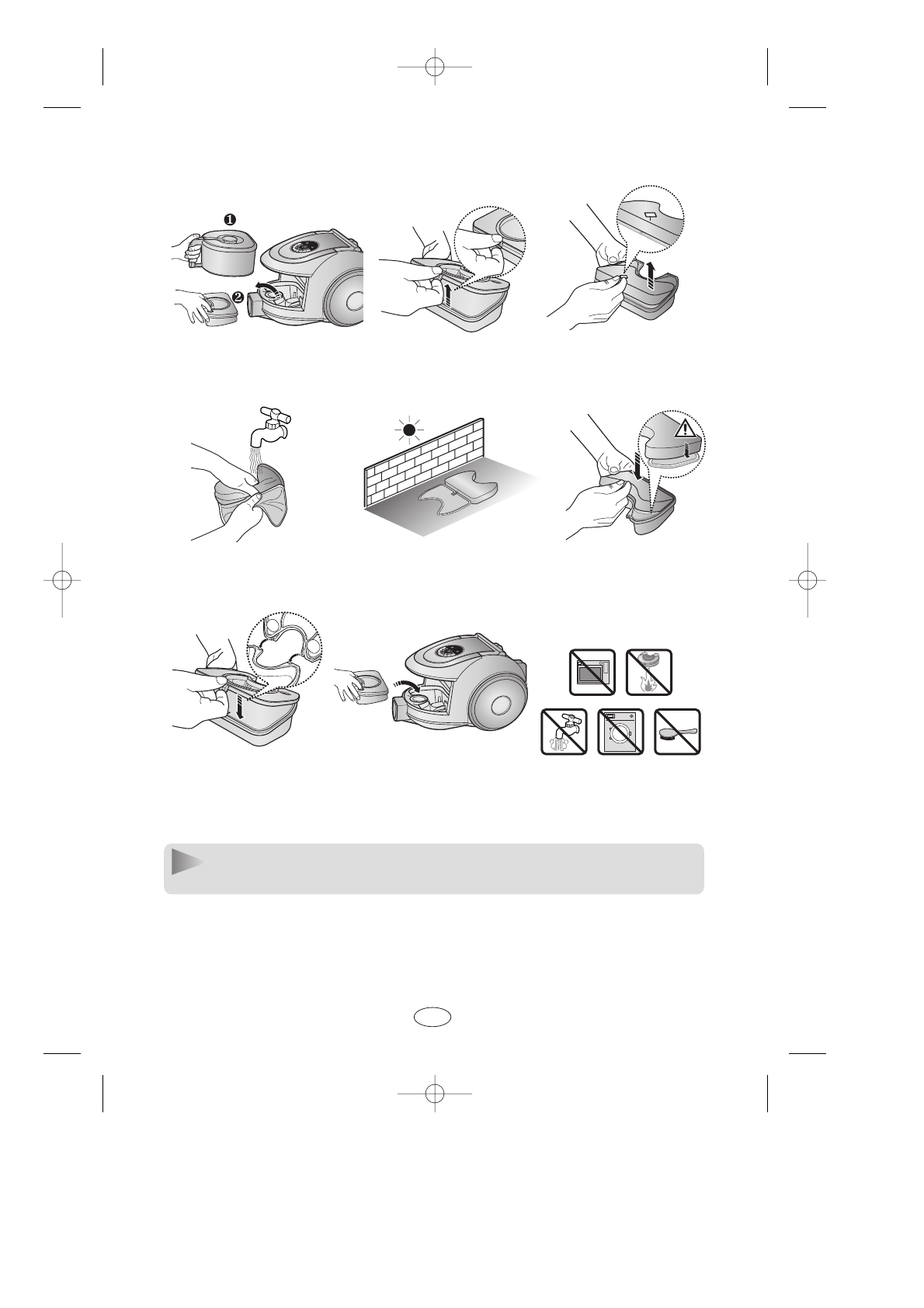 ❶
❷