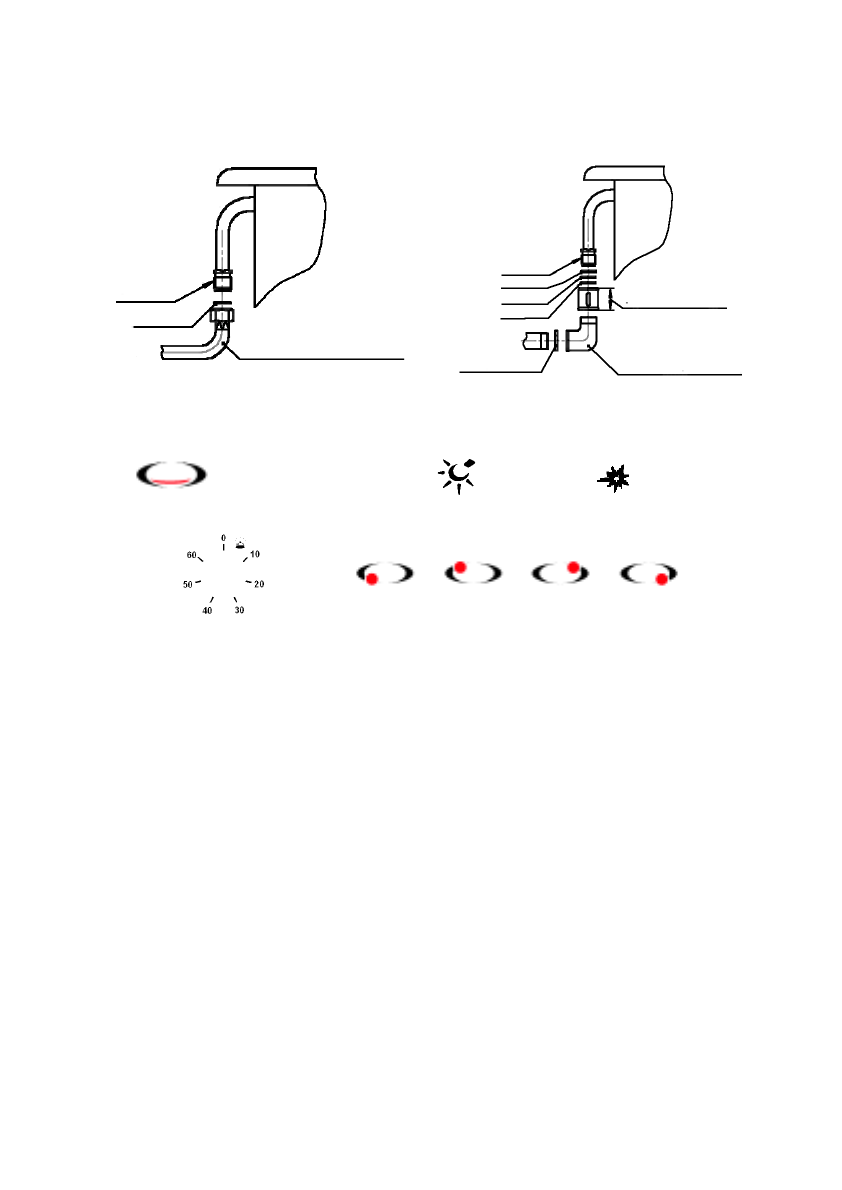 0
10
20
30
40
50
60