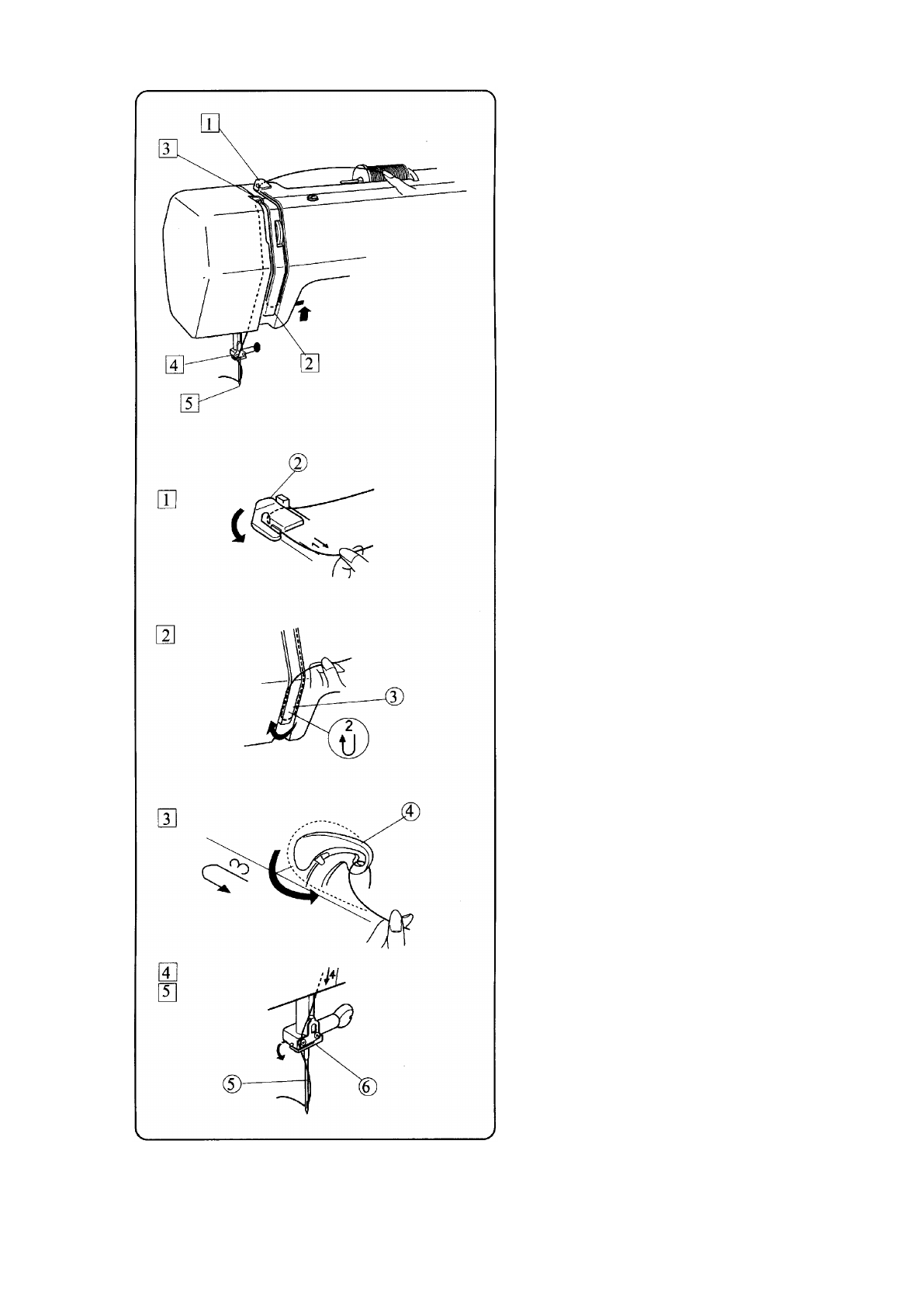 1
3
4
2
5

1
②

2
③
2

3
④
3

4
5
4
⑤
⑥